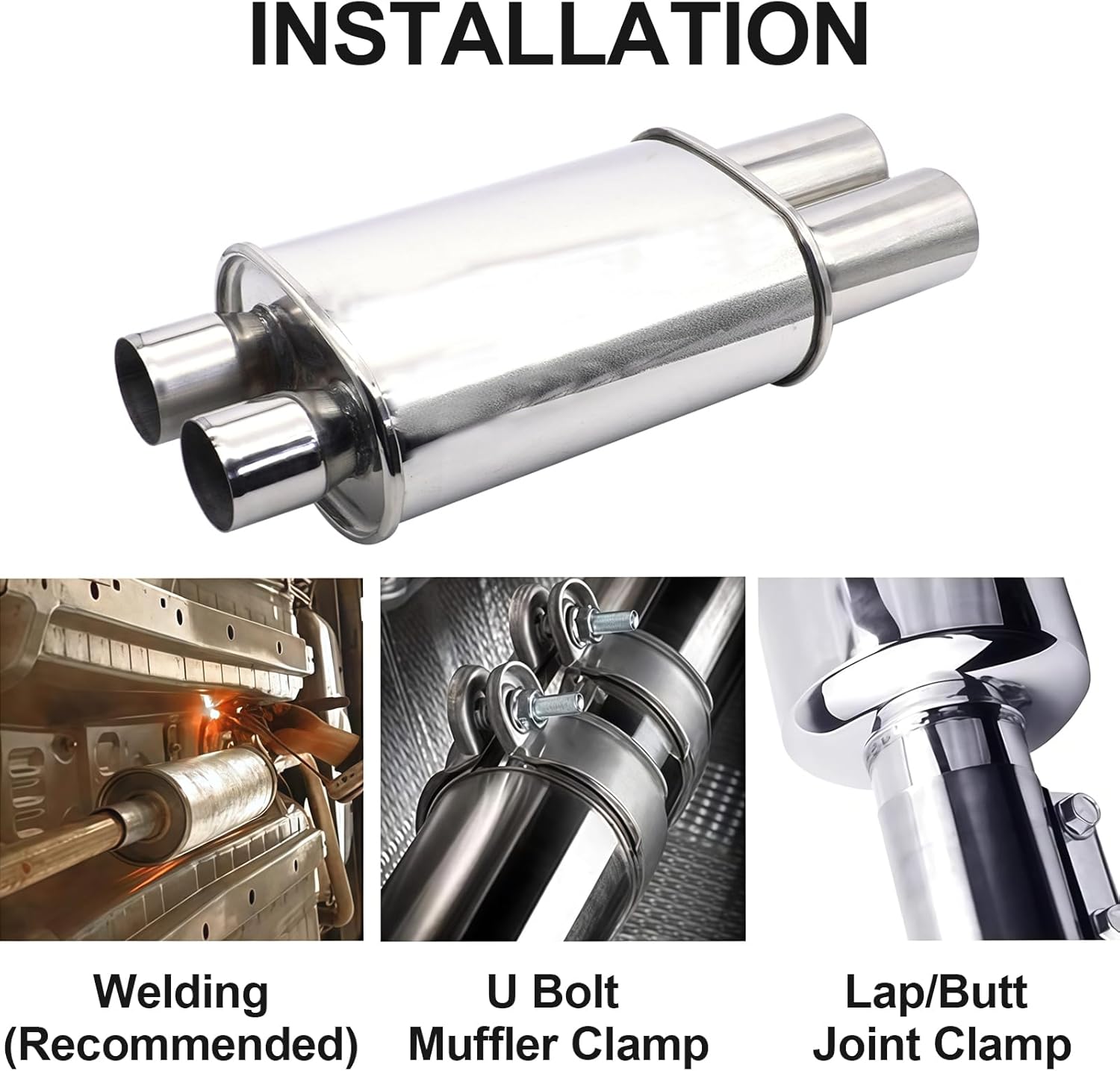 INSTALLATION

Welding (Recommended)

U Bolt Muffler Clamp

Lap/Butt Joint Clamp