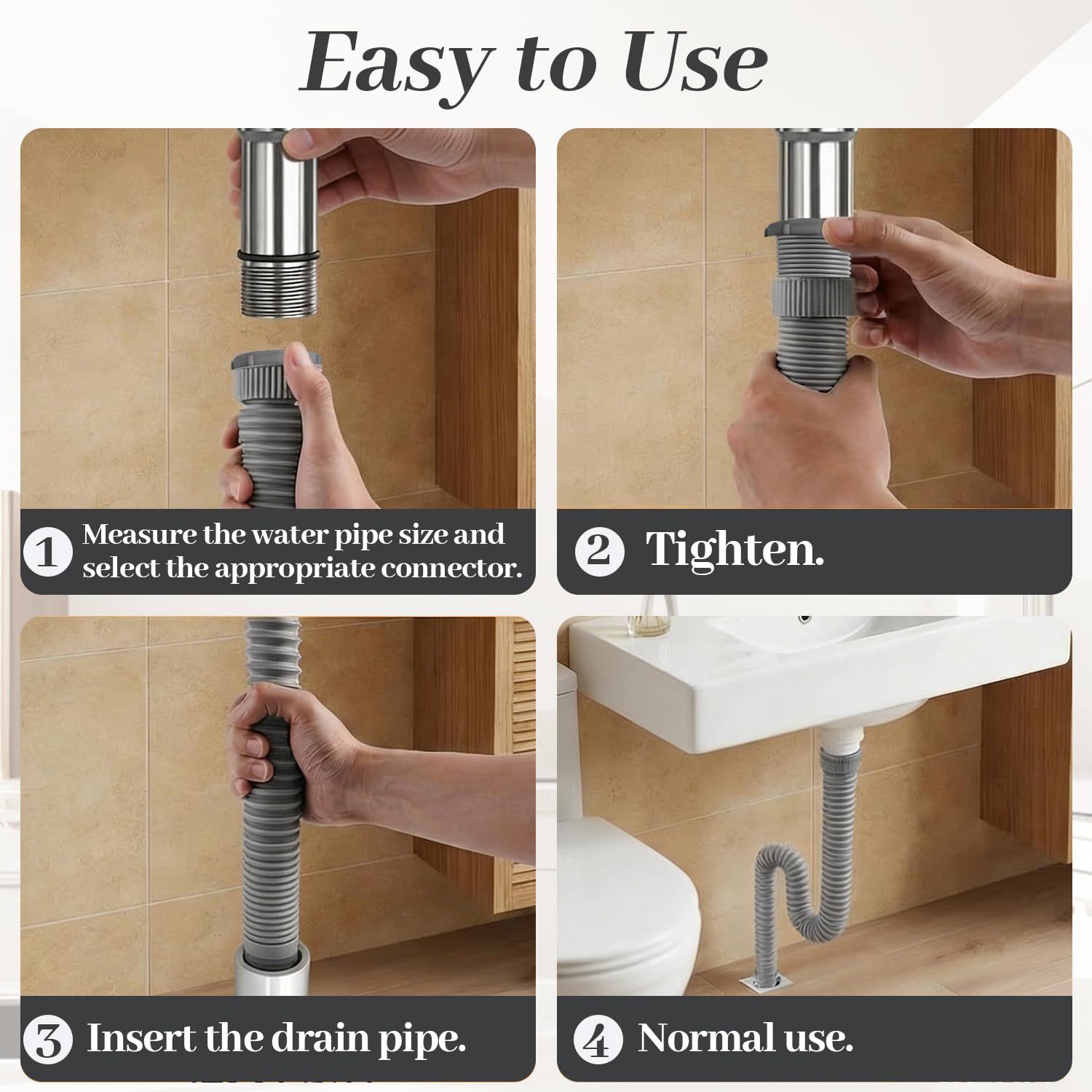 Easy to Use

1 Measure the water pipe size and select the appropriate connector.

2 Tighten.

3 Insert the drain pipe.

4 Normal use.