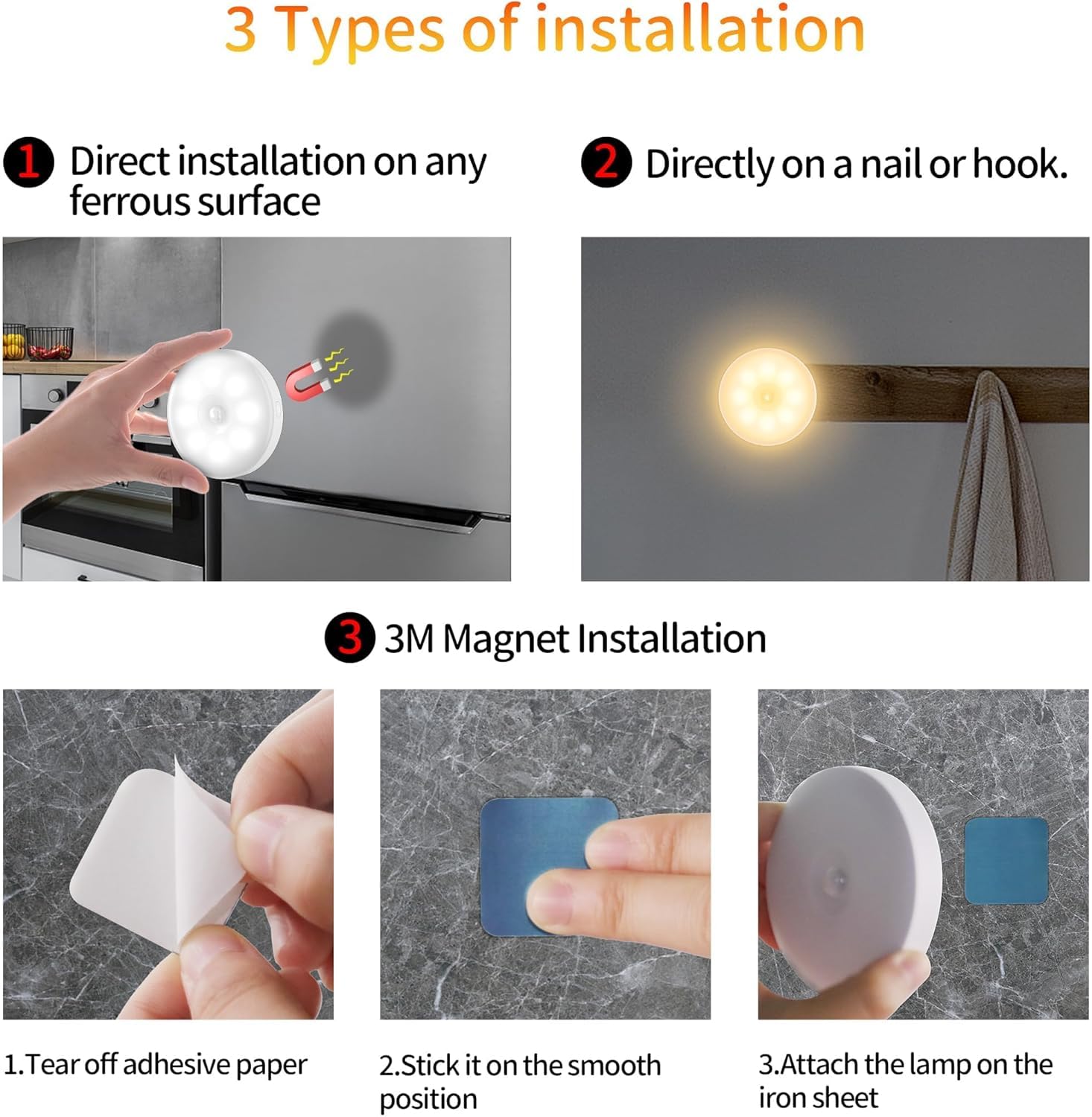 3 Types of installation

1 Direct installation on any ferrous surface

2 Directly on a nail or hook.

3 3M Magnet Installation

1.Tear off adhesive paper

2.Stick it on the smooth position

3.Attach the lamp on the iron sheet