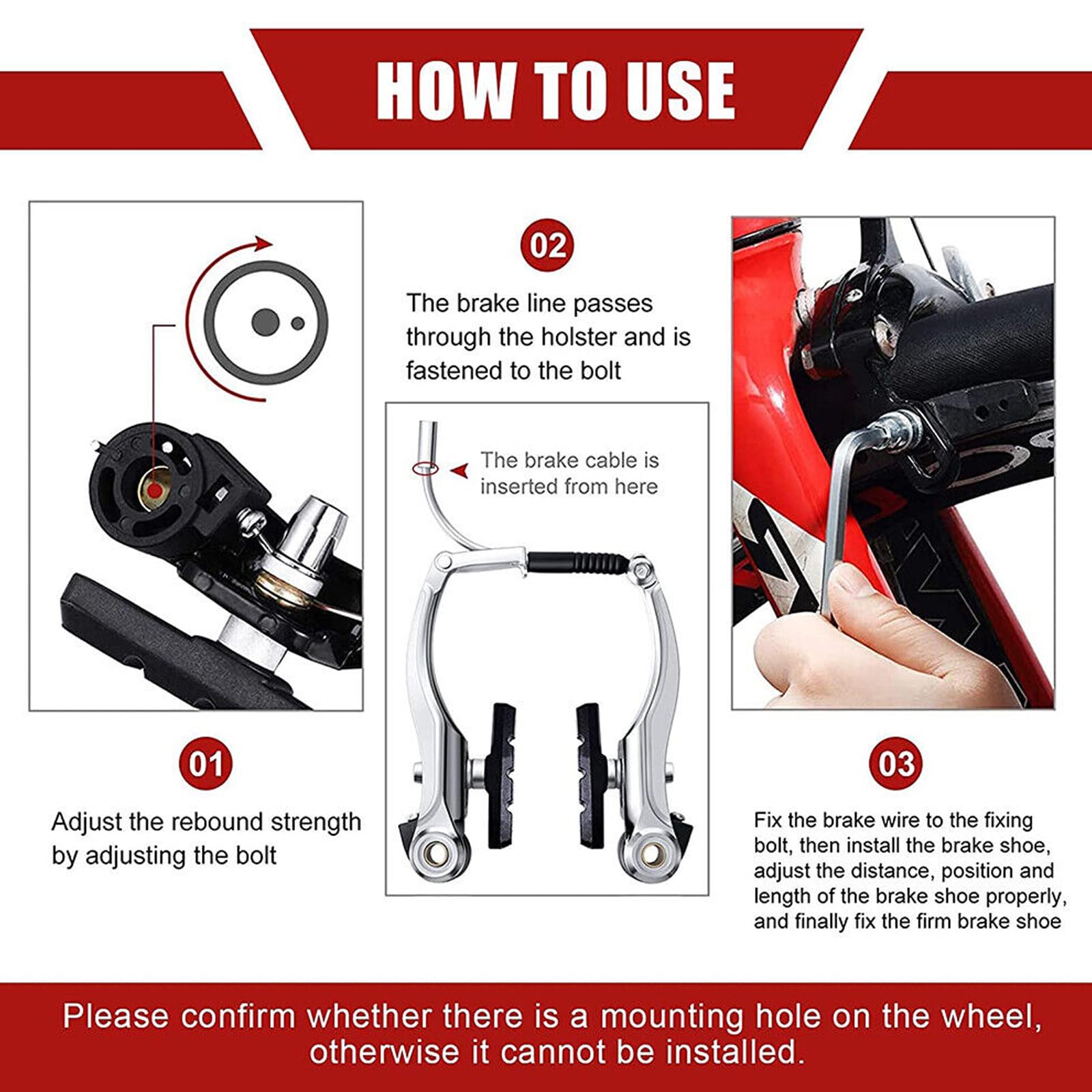 HOW TO USE

01

Adjust the rebound strength by adjusting the bolt

02

The brake line passes through the holster and is fastened to the bolt

The brake cable is inserted from here

03

Fix the brake wire to the fixing bolt, then install the brake shoe, adjust the distance, position and length of the brake shoe properly, and finally fix the firm brake shoe

Please confirm whether there is a mounting hole on the wheel, otherwise it cannot be installed.