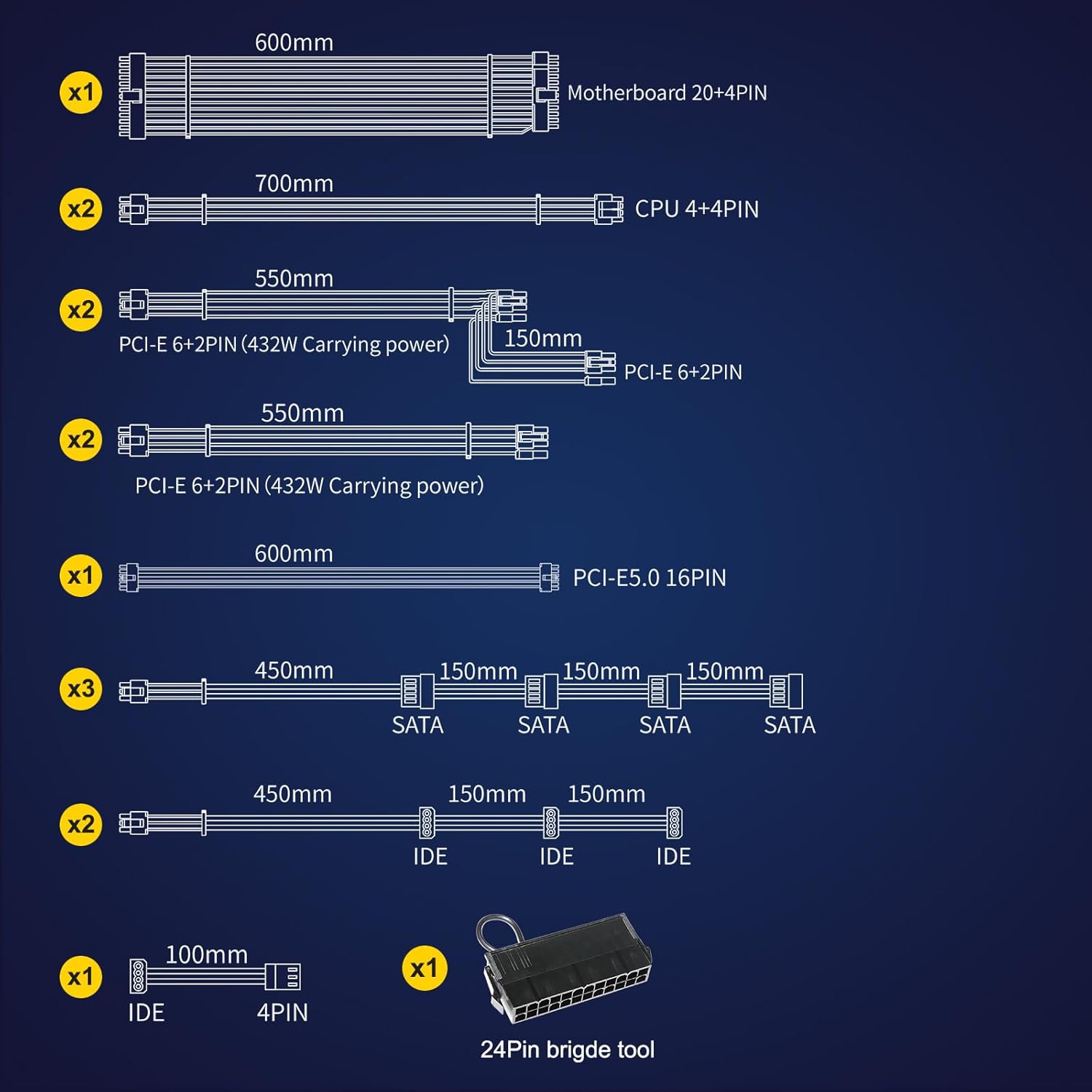 x1
600mm
Motherboard 20+4PIN

x2
700mm
CPU 4+4PIN

x2
550mm
PCI-E 6+2PIN (432W Carrying power)
150mm
PCI-E 6+2PIN

x2
550mm
PCI-E 6+2PIN (432W Carrying power)

x1
600mm
PCI-E5.0 16PIN

x3
450mm
150mm
150mm
150mm
SATA
SATA
SATA
SATA

x2
450mm
150mm
150mm
IDE
IDE
IDE

x1
100mm
IDE
4PIN

x1
24Pin brigde tool