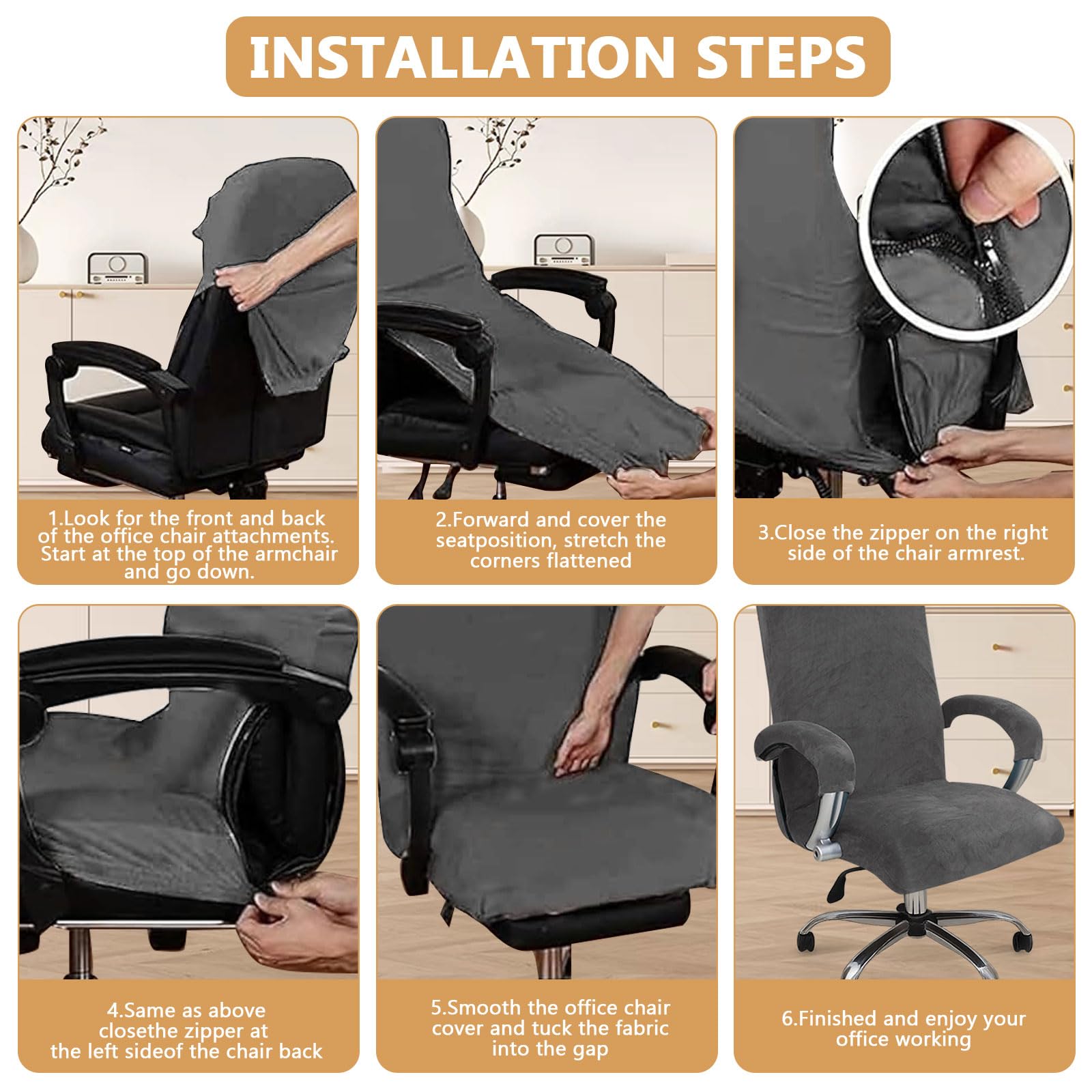 INSTALLATION STEPS

1.Look for the front and back of the office chair attachments. Start at the top of the armchair and go down.

2.Forward and cover the seatposition, stretch the corners flattened

3.Close the zipper on the right side of the chair armrest.

4.Same as above closethe zipper at the left sideof the chair back

5.Smooth the office chair cover and tuck the fabric into the gap

6.Finished and enjoy your office working