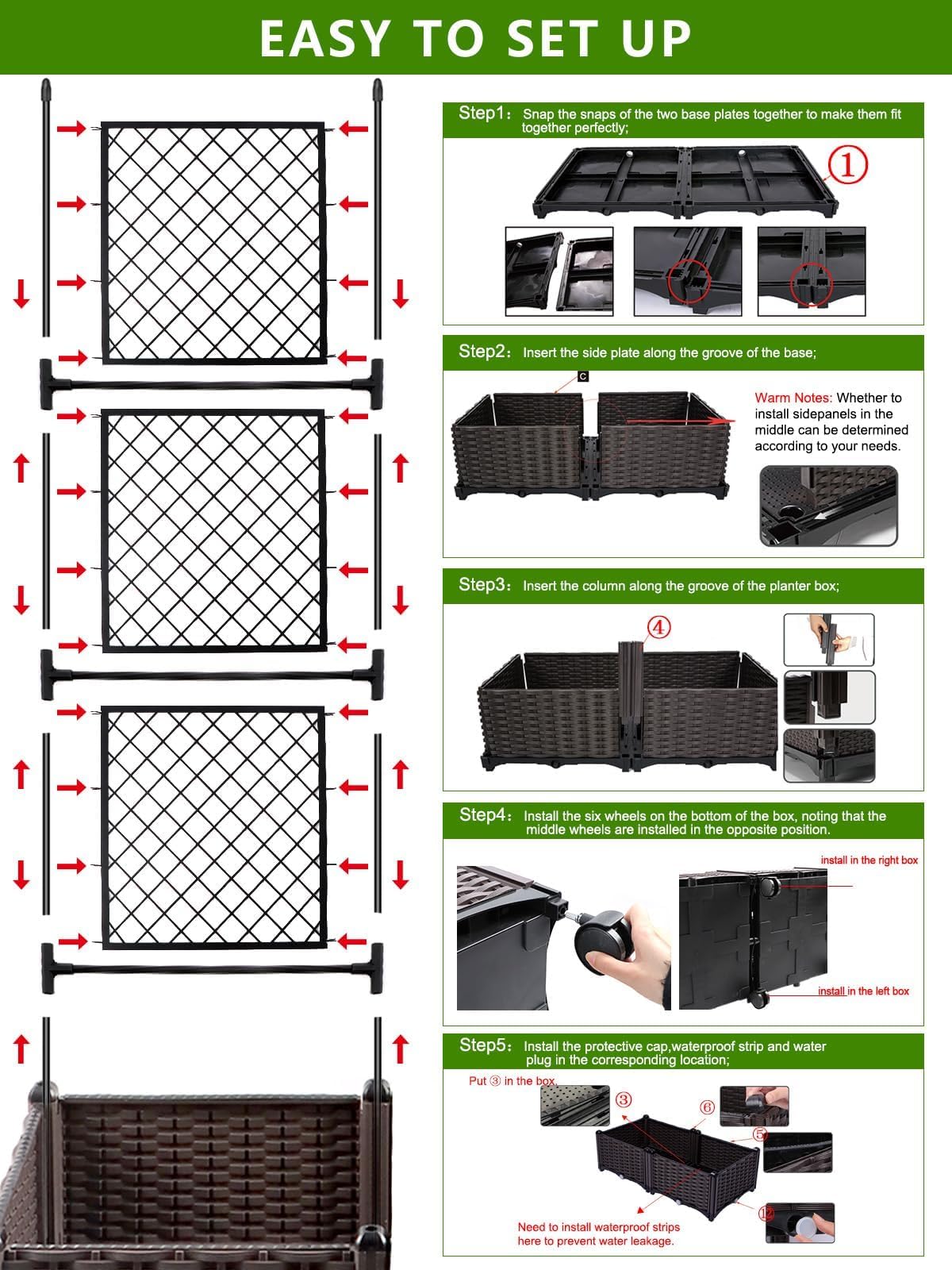 EASY TO SET UP

Step1： Snap the snaps of the two base plates together to make them fit together perfectly;

①

Step2： Insert the side plate along the groove of the base;

C

Warm Notes: Whether to install sidepanels in the middle can be determined according to your needs.

Step3： Insert the column along the groove of the planter box;

④

Step4： Install the six wheels on the bottom of the box, noting that the middle wheels are installed in the opposite position.

install in the right box

install in the left box

Step5： Install the protective cap,waterproof strip and water plug in the corresponding location;

Put ③ in the box.

③

⑥

⑤

⑫

Need to install waterproof strips here to prevent water leakage.