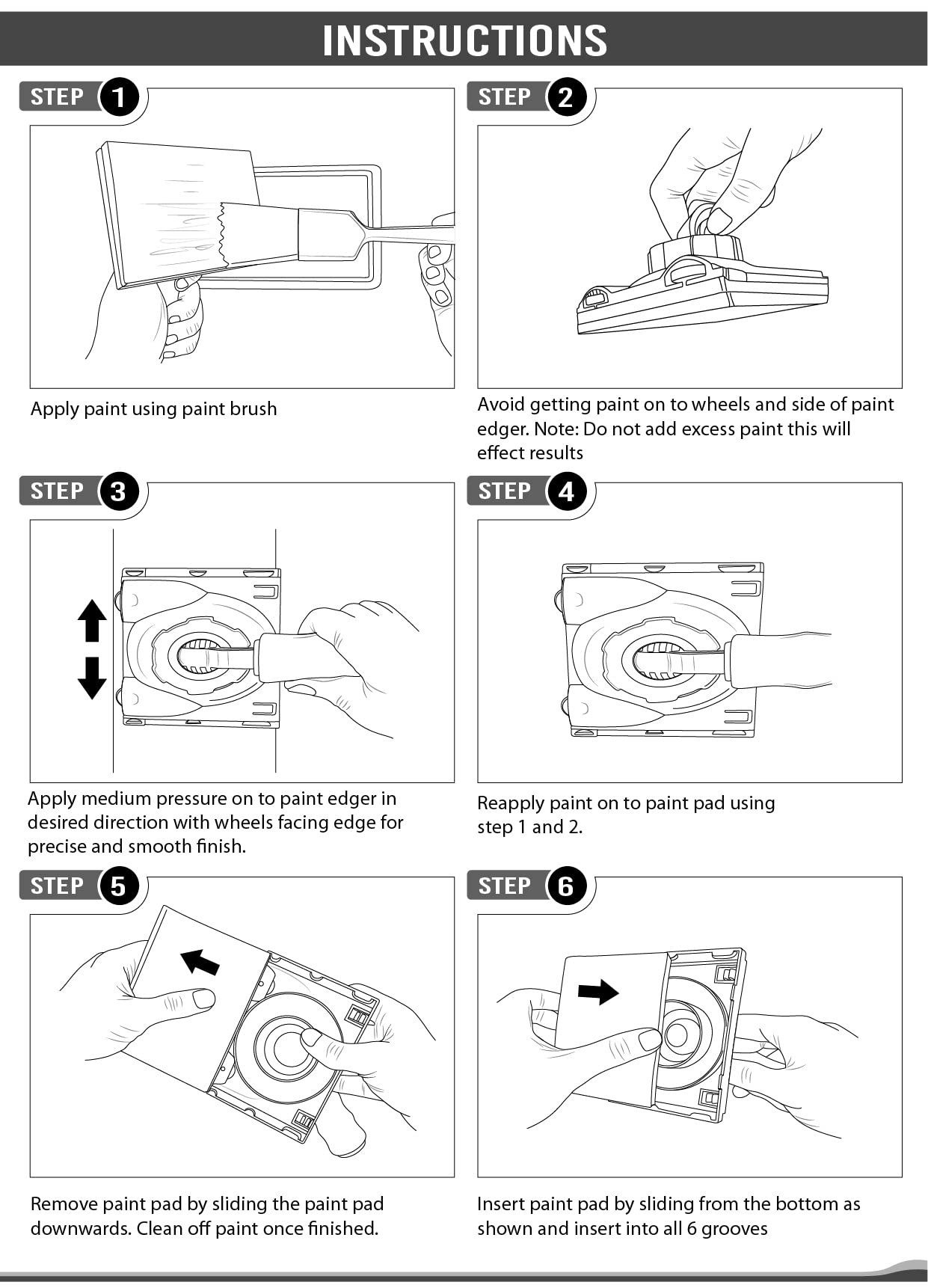 INSTRUCTIONS

STEP 1

Apply paint using paint brush

STEP 2

Avoid getting paint on to wheels and side of paint edger. Note: Do not add excess paint this will effect results

STEP 3

Apply medium pressure on to paint edger in desired direction with wheels facing edge for precise and smooth finish.

STEP 4

Reapply paint on to paint pad using step 1 and 2.

STEP 5

Remove paint pad by sliding the paint pad downwards. Clean off paint once finished.

STEP 6

Insert paint pad by sliding from the bottom as shown and insert into all 6 grooves