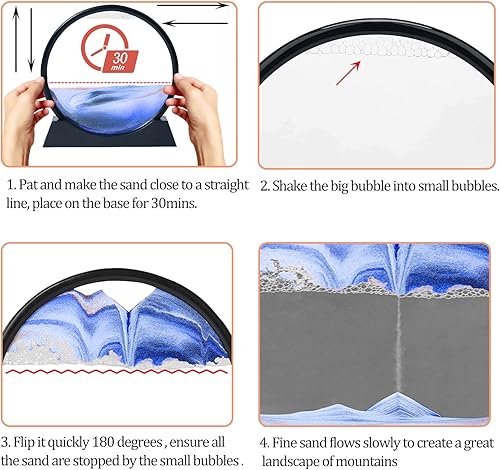 30
min

1. Pat and make the sand close to a straight line, place on the base for 30mins.

2. Shake the big bubble into small bubbles.

3. Flip it quickly 180 degrees , ensure all the sand are stopped by the small bubbles .

4. Fine sand flows slowly to create a great landscape of mountains