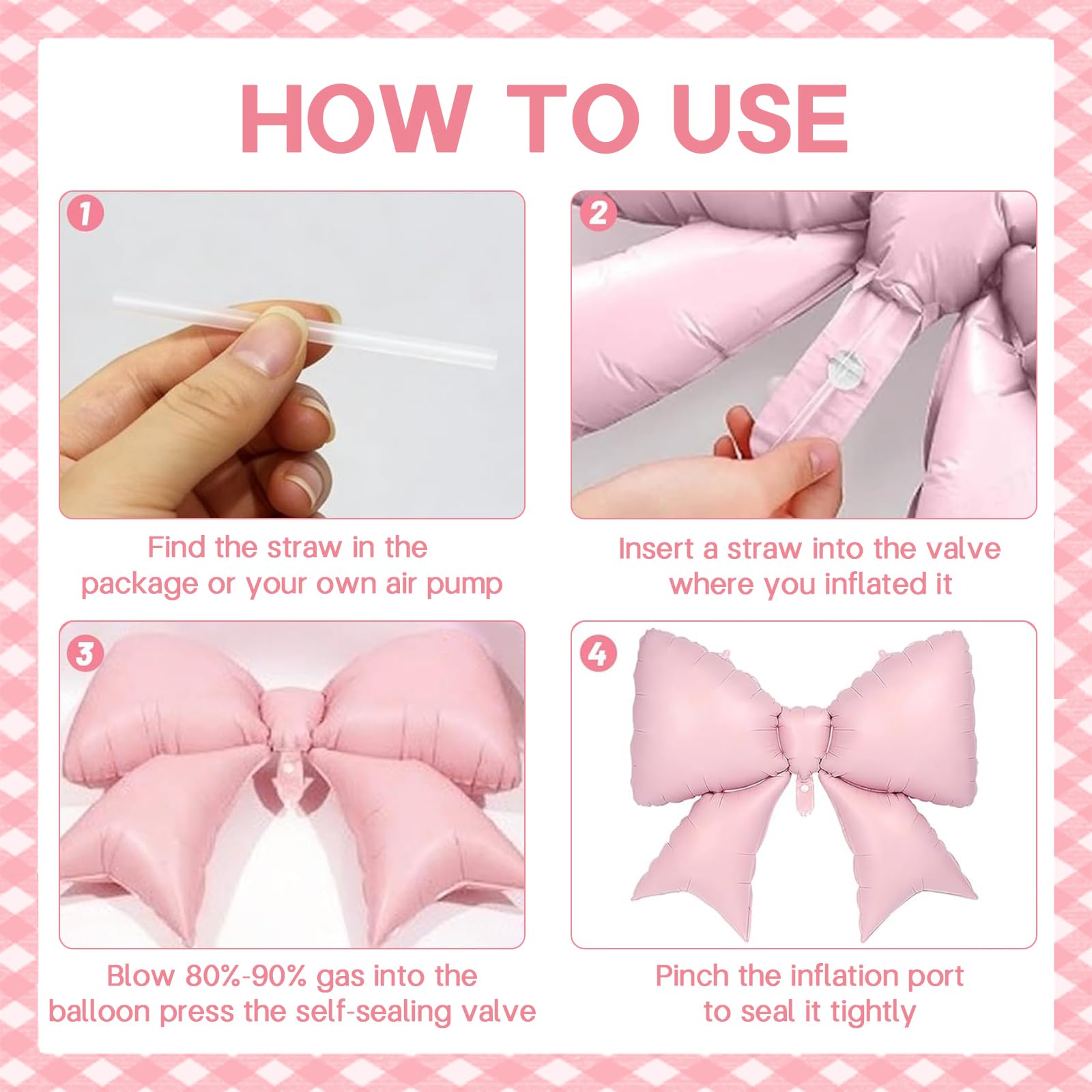 HOW TO USE

1

Find the straw in the package or your own air pump

2

Insert a straw into the valve where you inflated it

3

Blow 80%-90% gas into the balloon press the self-sealing valve

4

Pinch the inflation port to seal it tightly