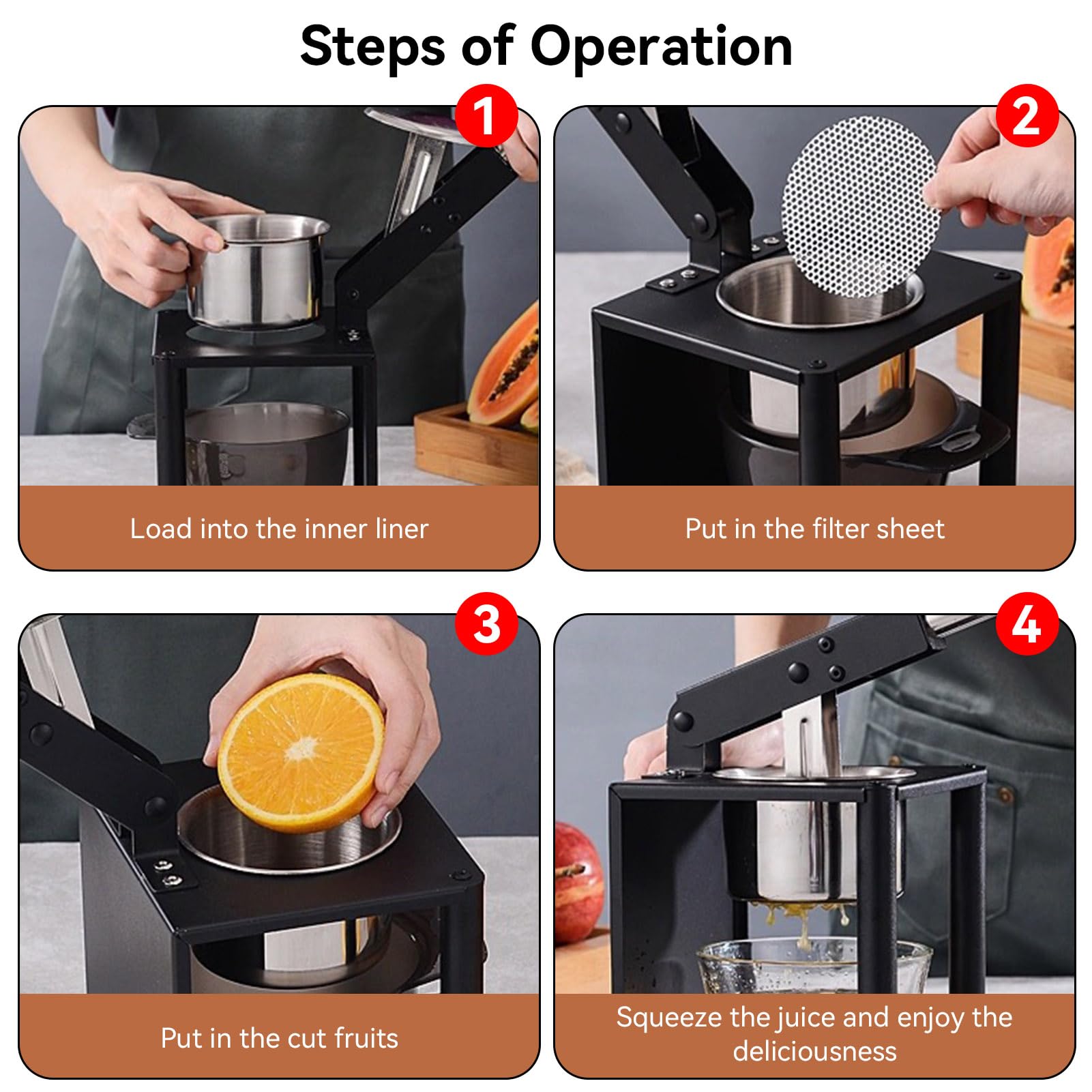 Steps of Operation

1

Load into the inner liner

2

Put in the filter sheet

3

Put in the cut fruits

4

Squeeze the juice and enjoy the deliciousness