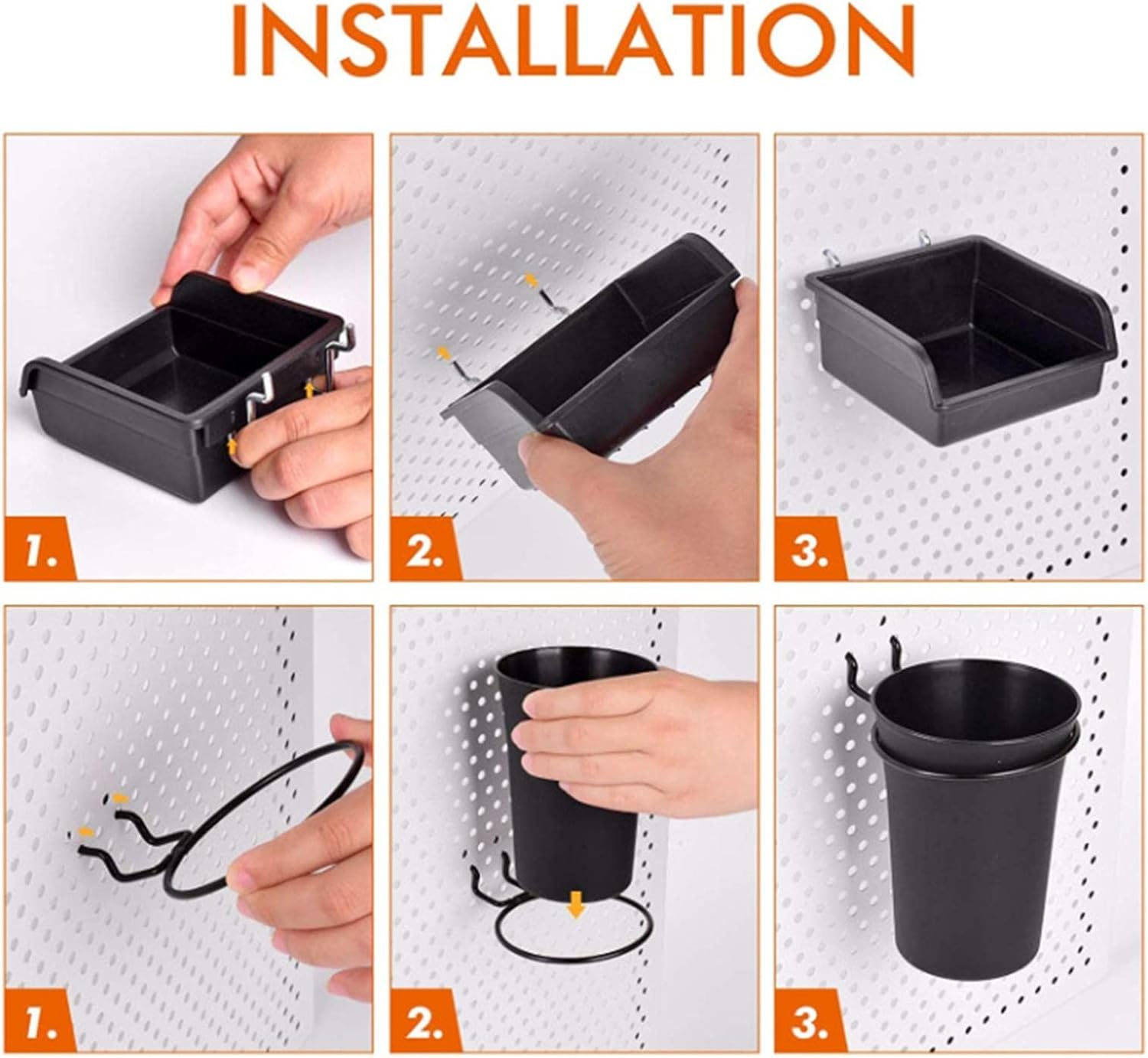 INSTALLATION

1.

2.

3.

1.

2.

3.