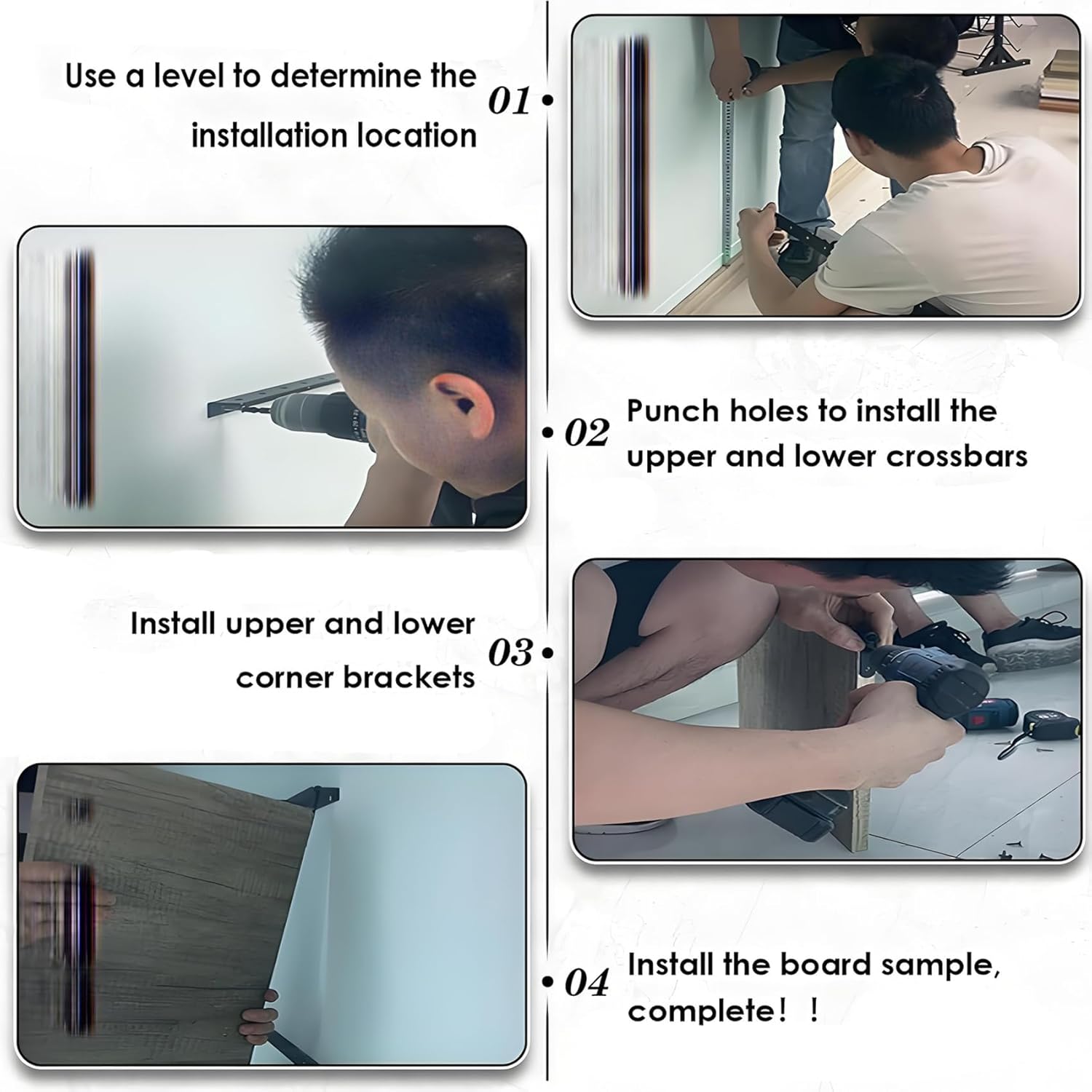 Use a level to determine the installation location

01

02

Punch holes to install the upper and lower crossbars

Install upper and lower corner brackets

03

04

Install the board sample, complete！！