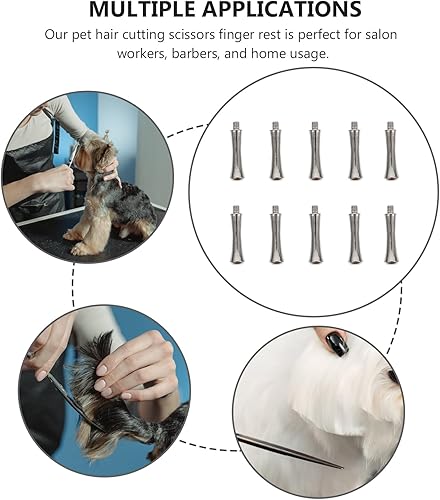 MULTIPLE APPLICATIONS

Our pet hair cutting scissors finger rest is perfect for salon workers, barbers, and home usage.