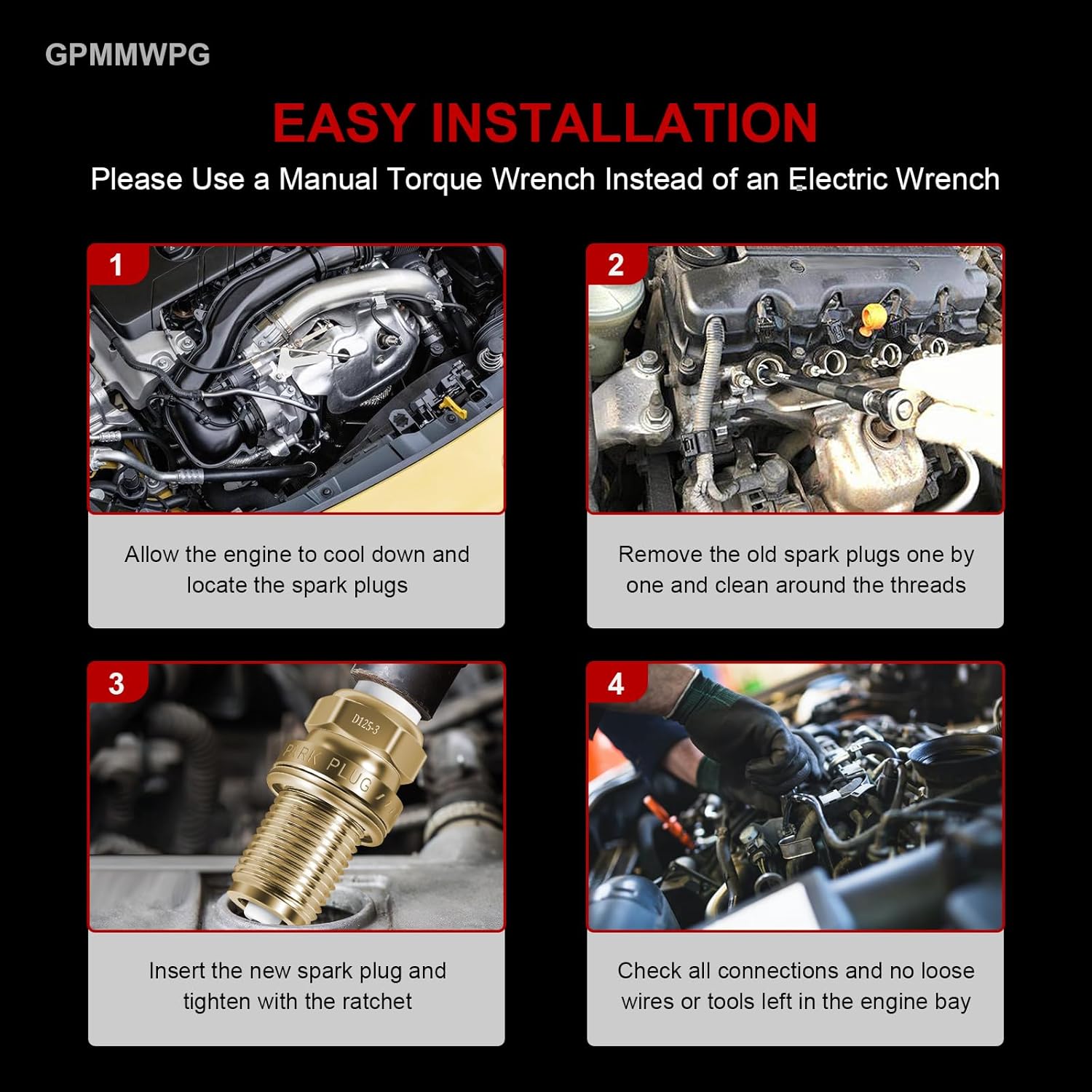 GPMMWPG

EASY INSTALLATION

Please Use a Manual Torque Wrench Instead of an Electric Wrench

1

Allow the engine to cool down and locate the spark plugs

2

Remove the old spark plugs one by one and clean around the threads

3

D125-3

PARK PLUG

Insert the new spark plug and tighten with the ratchet

4

Check all connections and no loose wires or tools left in the engine bay