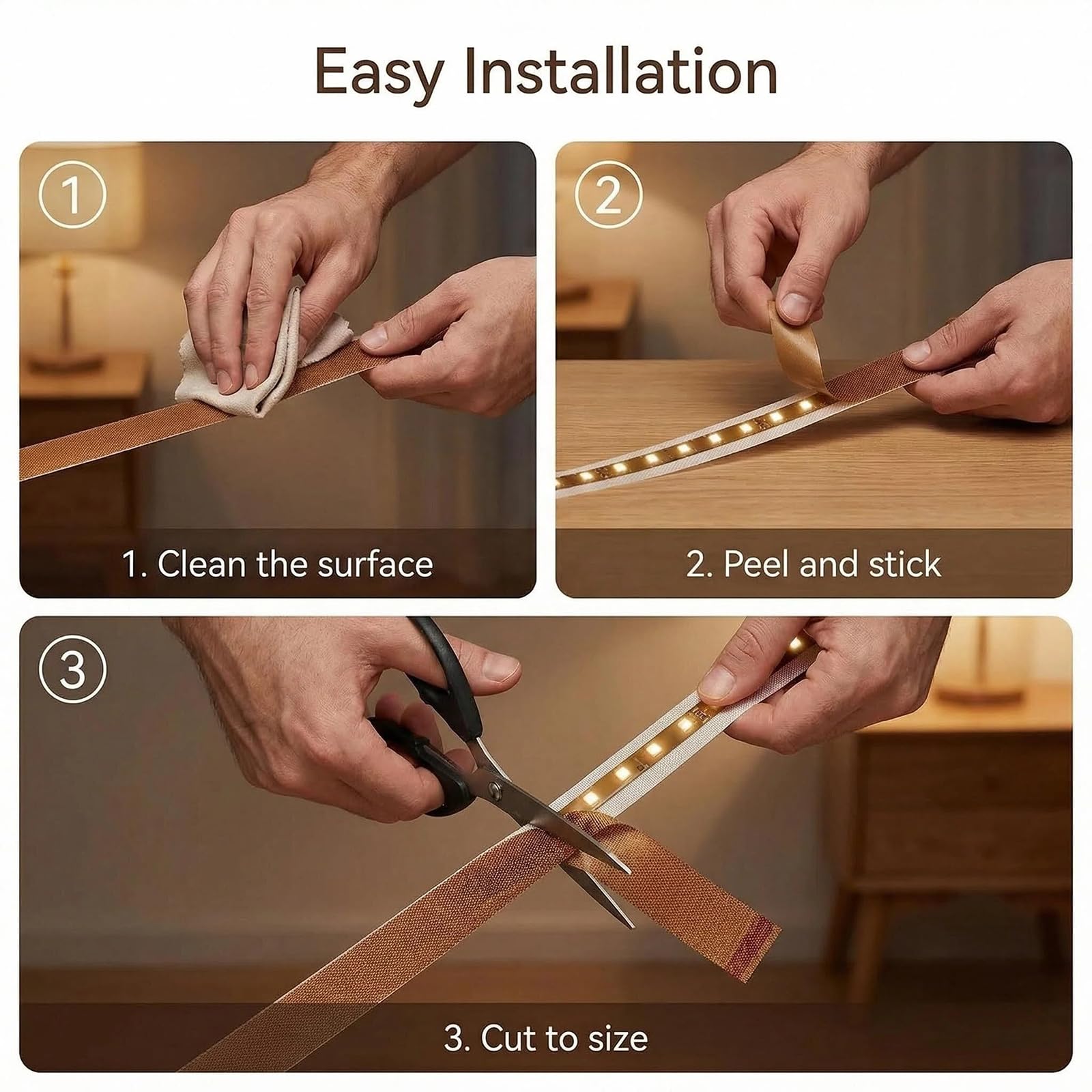 Easy Installation

①

1. Clean the surface

②

2. Peel and stick

③

3. Cut to size