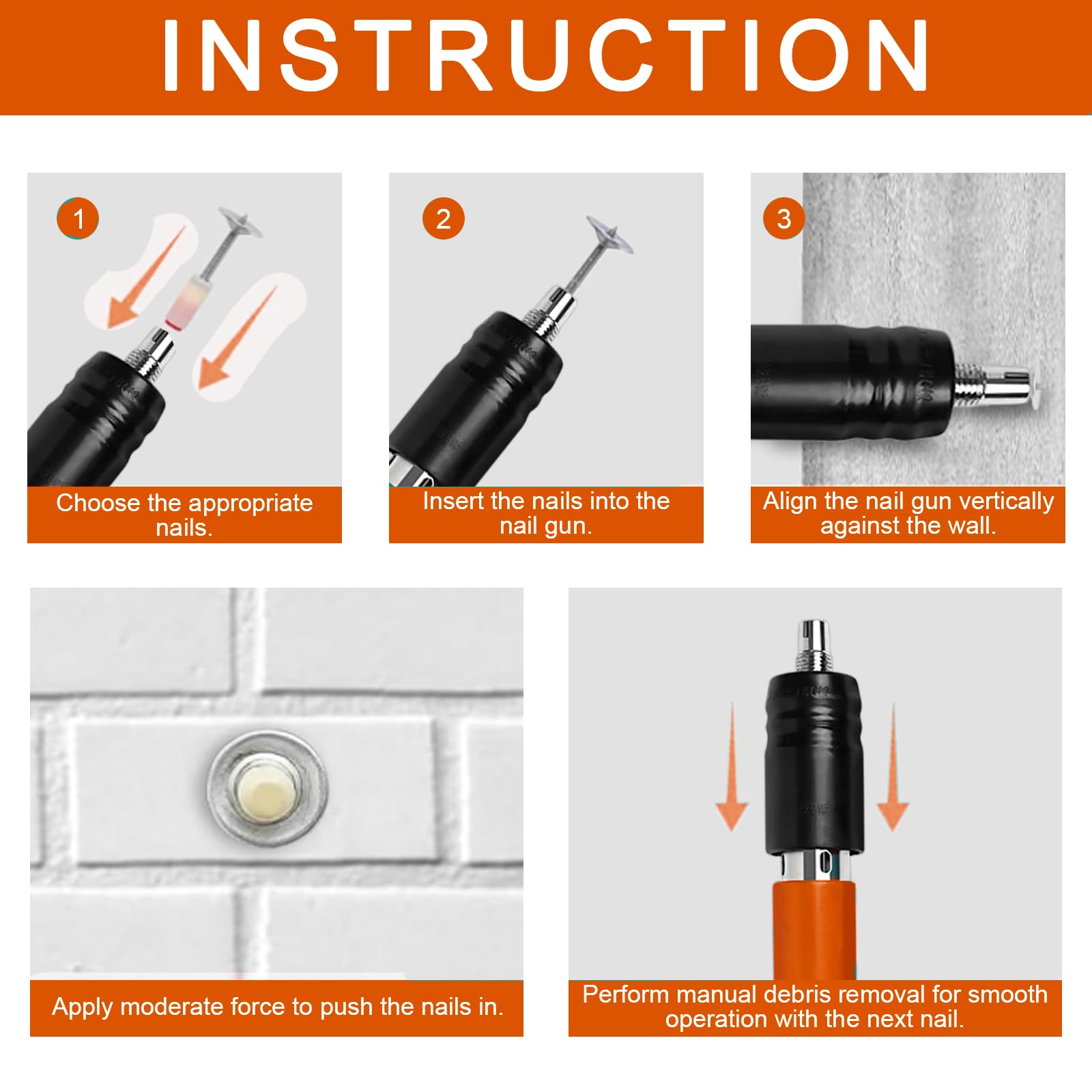 INSTRUCTION

1

Choose the appropriate nails.

2

Insert the nails into the nail gun.

3

Align the nail gun vertically against the wall.

Apply moderate force to push the nails in.

Perform manual debris removal for smooth operation with the next nail.