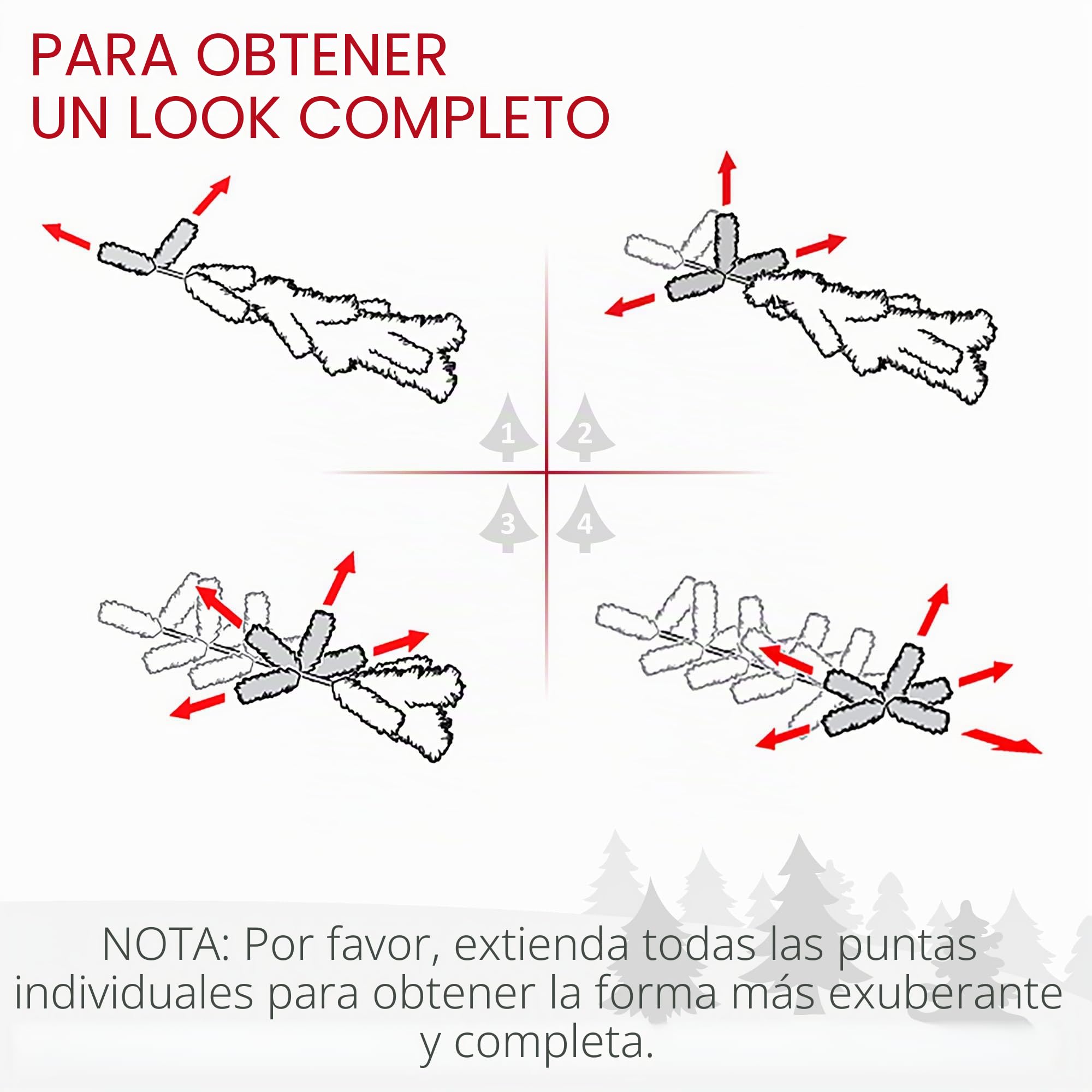 PARA OBTENER
UN LOOK COMPLETO

1
2
3
4

NOTA: Por favor, extienda todas las puntas individuales para obtener la forma más exuberante y completa.