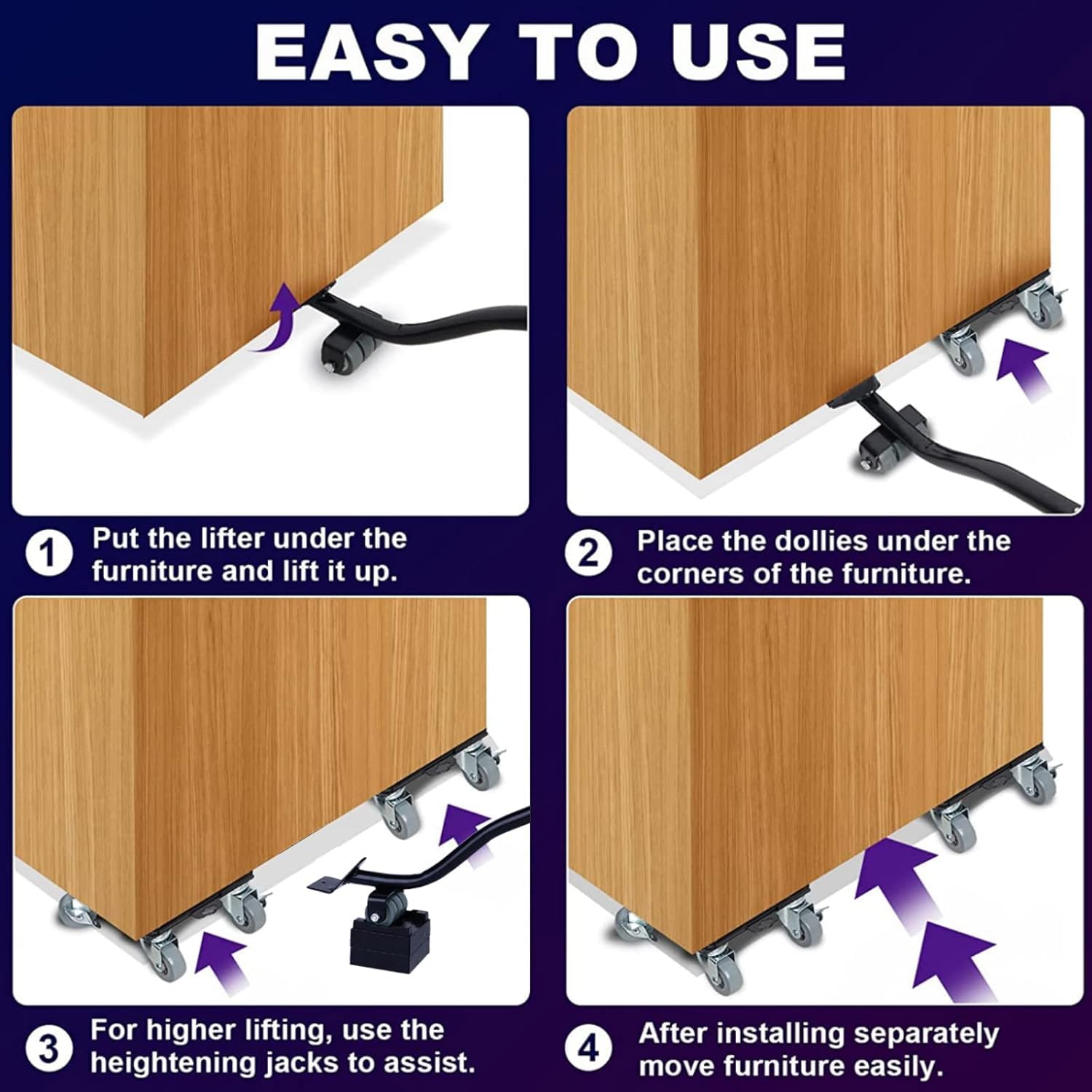 EASY TO USE

1 Put the lifter under the furniture and lift it up.

2 Place the dollies under the corners of the furniture.

3 For higher lifting, use the heightening jacks to assist.

4 After installing separately move furniture easily.