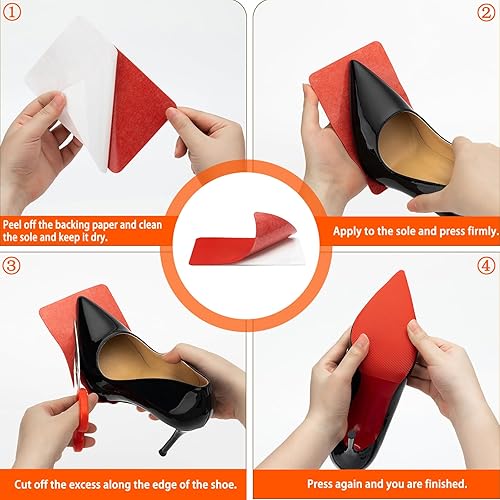 ①

Peel off the backing paper and clean the sole and keep it dry.

②

Apply to the sole and press firmly.

③

Cut off the excess along the edge of the shoe.

④

Press again and you are finished.