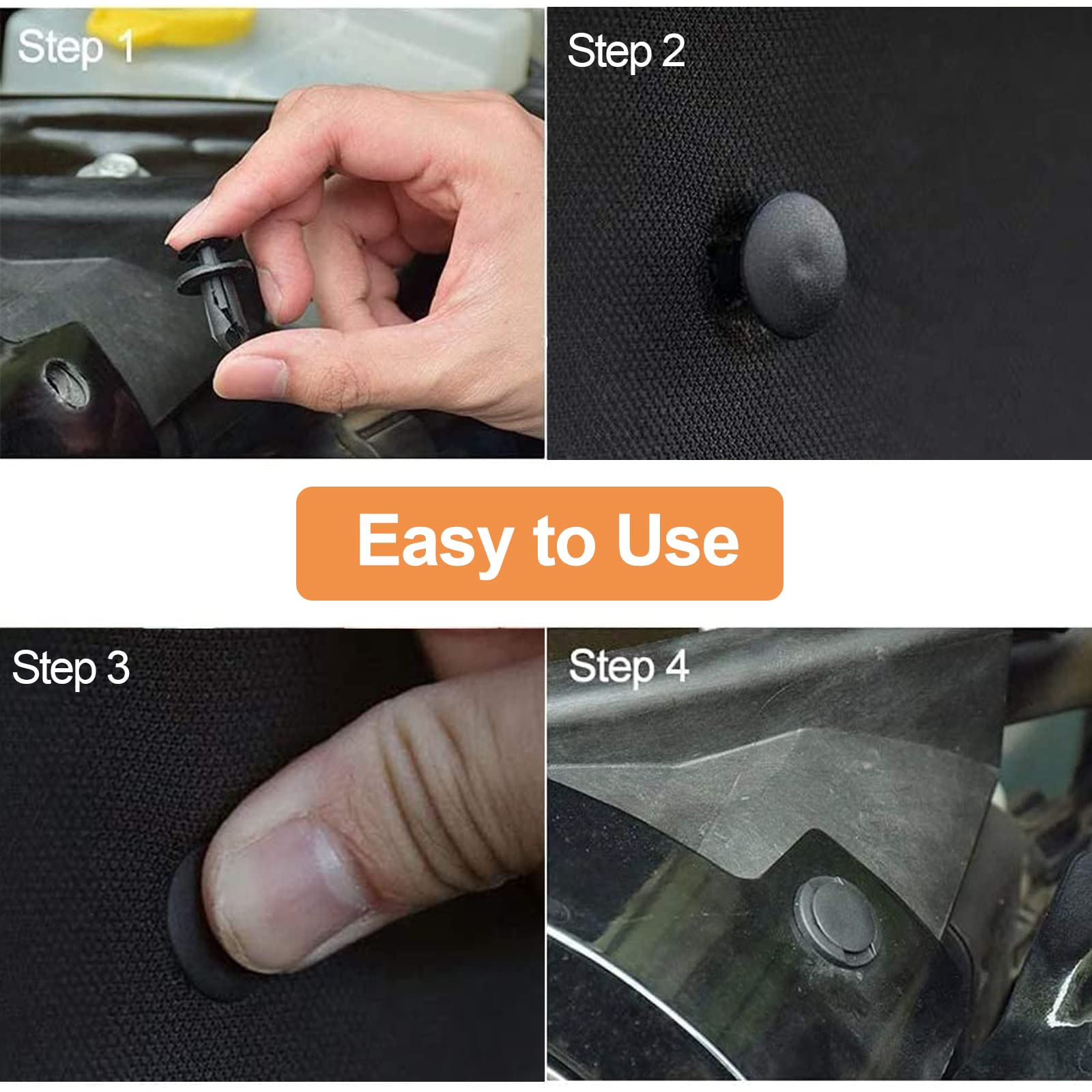 Step 1

Step 2

Easy to Use

Step 3

Step 4