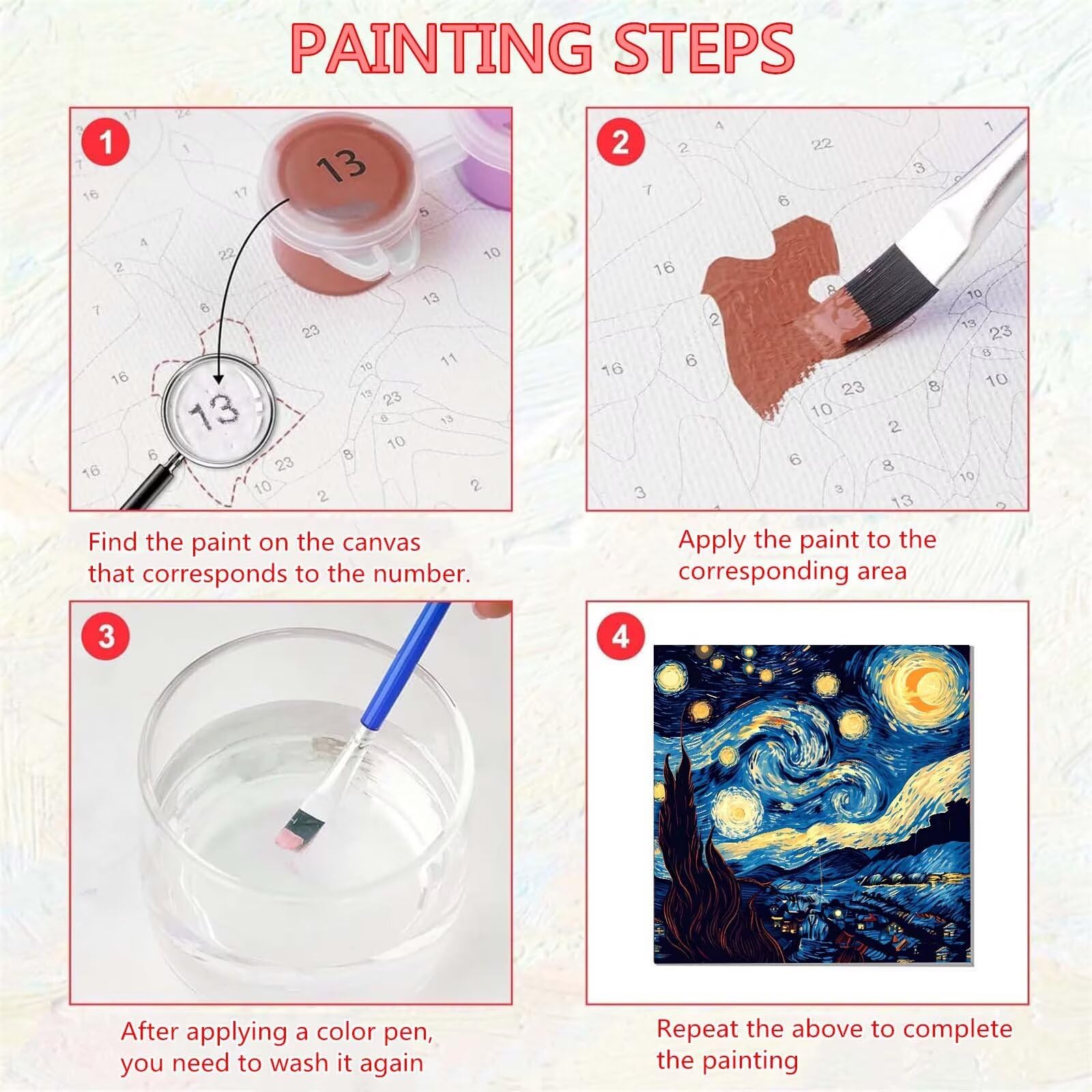 PAINTING STEPS

1

13

13

Find the paint on the canvas that corresponds to the number.

2

Apply the paint to the corresponding area

3

After applying a color pen, you need to wash it again

4

Repeat the above to complete the painting