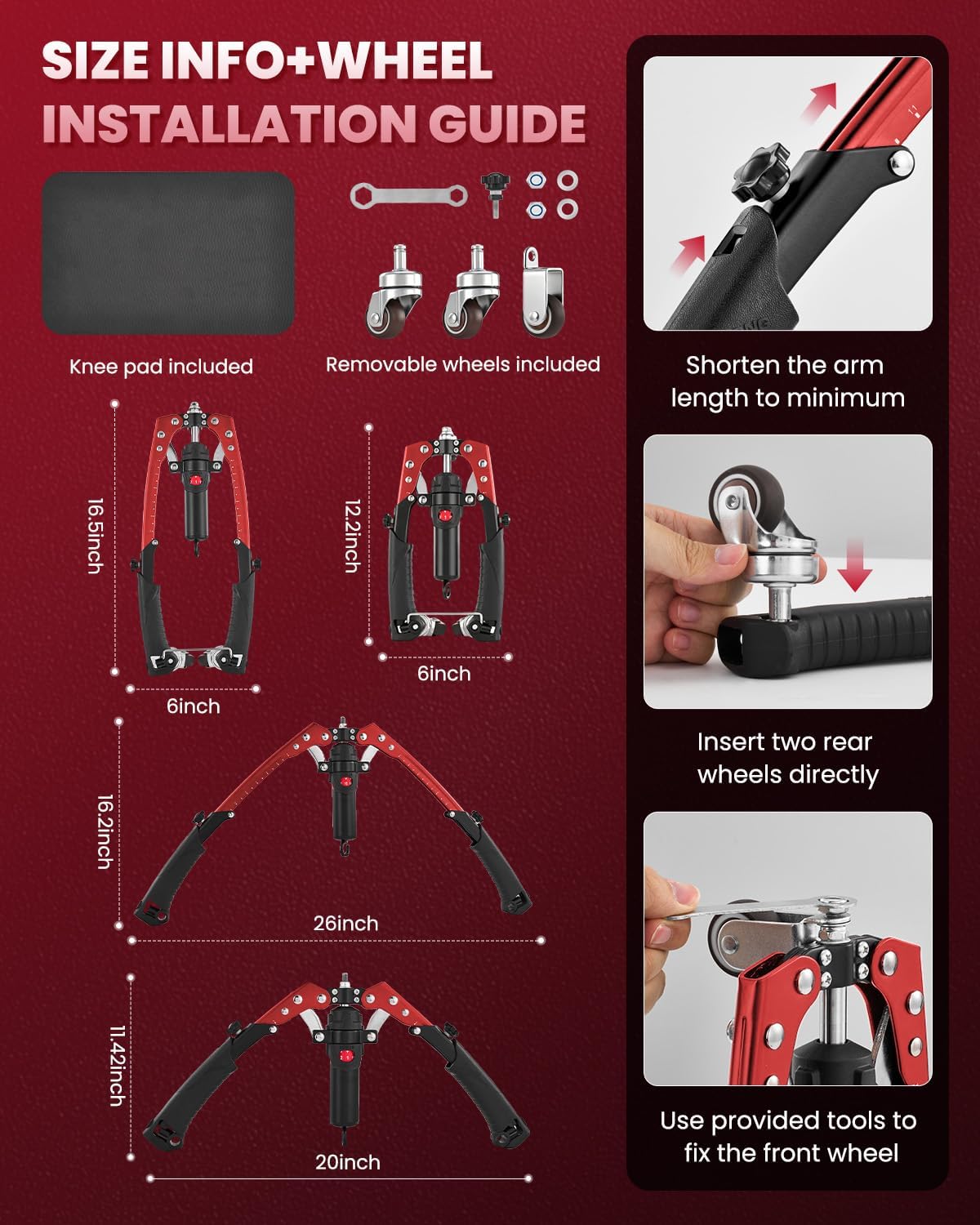 SIZE INFO+WHEEL INSTALLATION GUIDE

Knee pad included

Removable wheels included

16.5inch

6inch

12.2inch

6inch

16.2inch

26inch

11.42inch

20inch

Shorten the arm length to minimum

Insert two rear wheels directly

Use provided tools to fix the front wheel