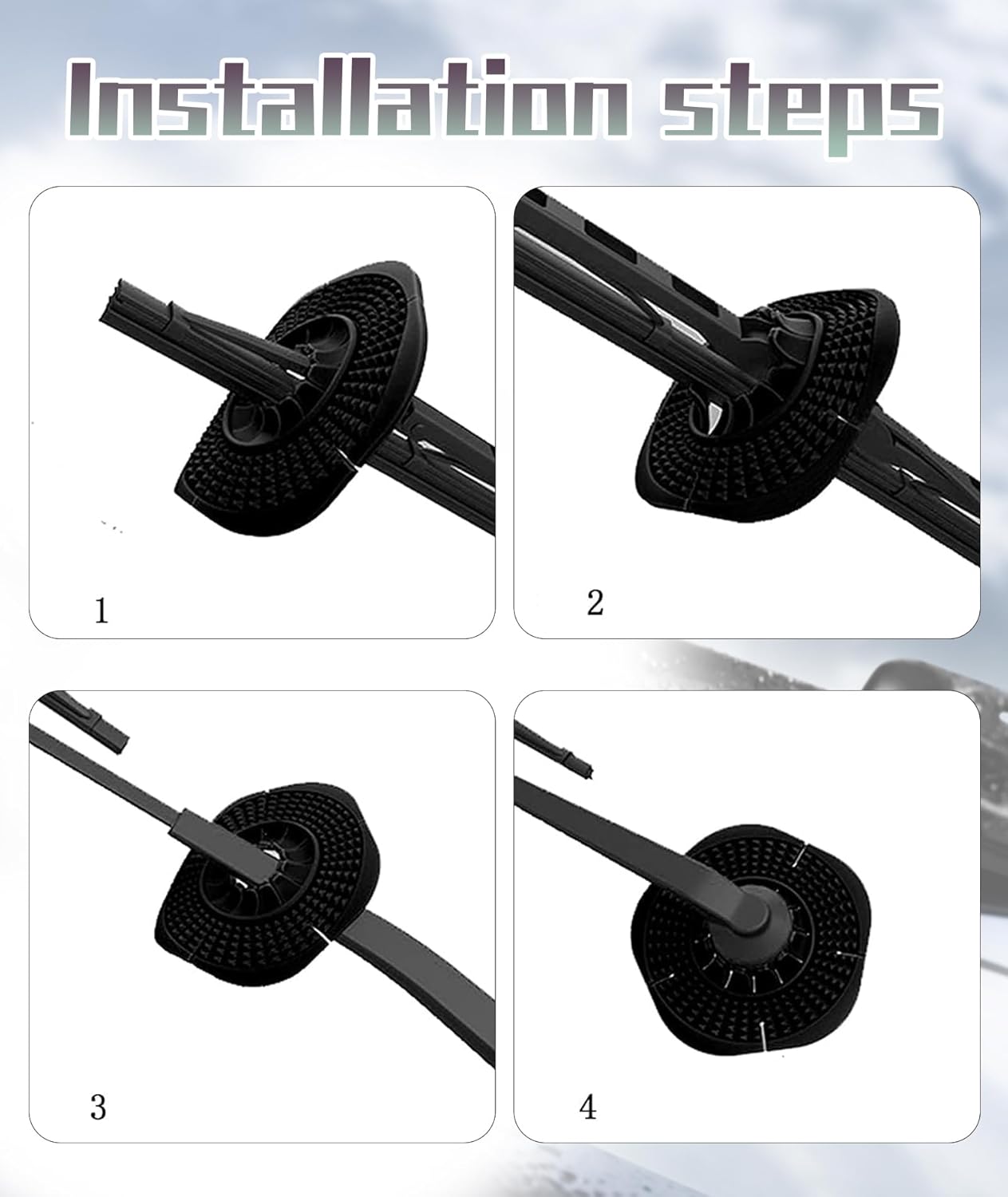 Installation steps

1

2

3

4