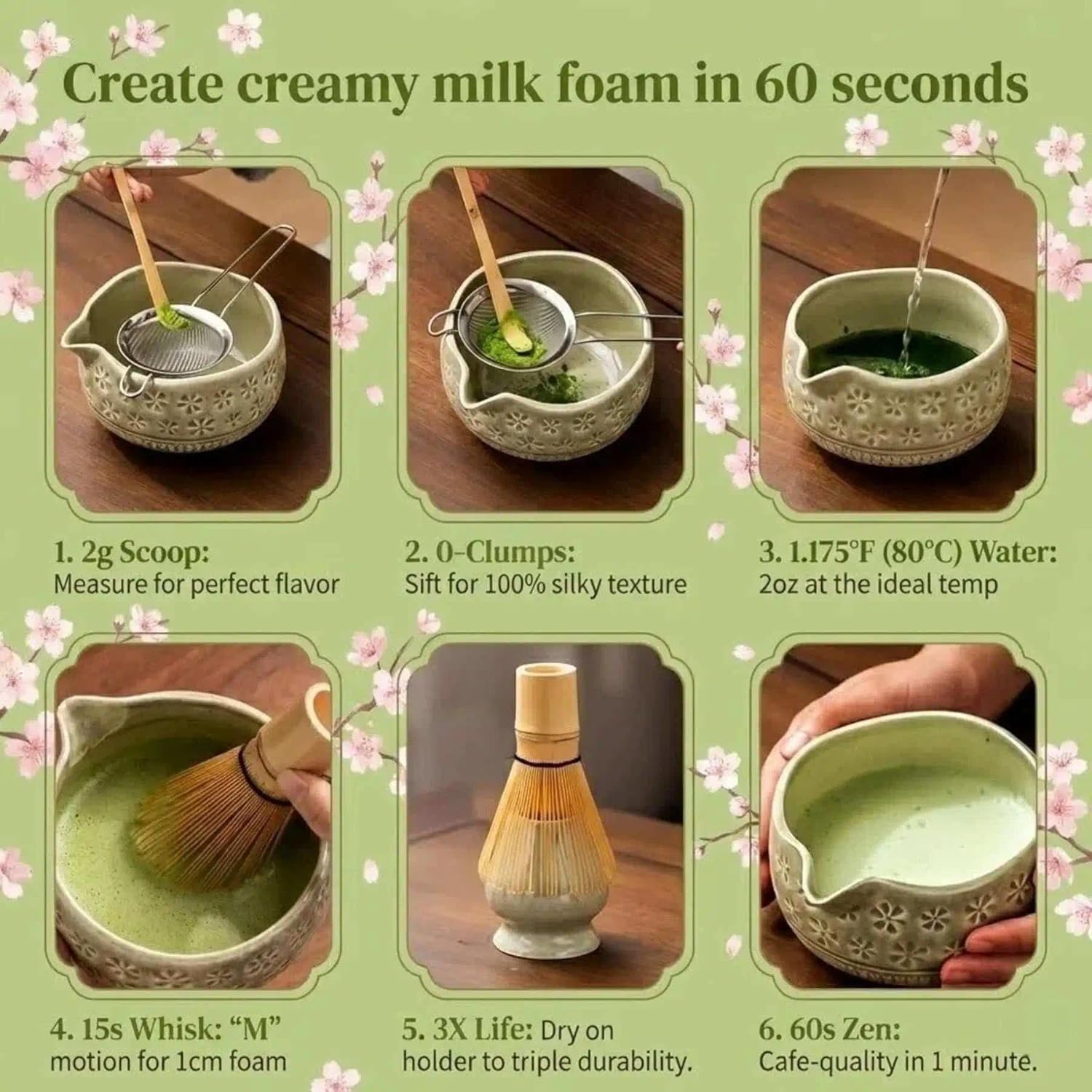 Create creamy milk foam in 60 seconds

1. 2g Scoop:
Measure for perfect flavor

2. 0-Clumps:
Sift for 100% silky texture

3. 1.175°F (80°C) Water:
2oz at the ideal temp

4. 15s Whisk: “M” motion for 1cm foam

5. 3X Life: Dry on holder to triple durability.

6. 60s Zen:
Cafe-quality in 1 minute.