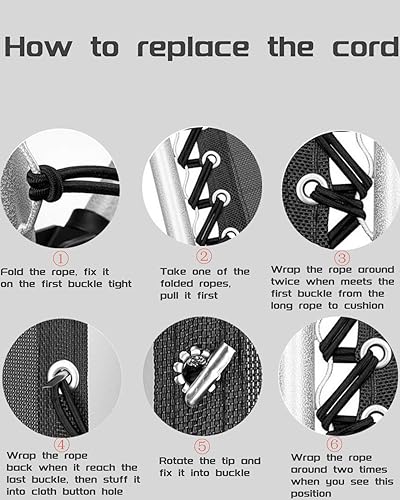 How to replace the cord

①
Fold the rope, fix it on the first buckle tight

②
Take one of the folded ropes, pull it first

③
Wrap the rope around twice when meets the first buckle from the long rope to cushion

④
Wrap the rope back when it reach the last buckle, then stuff it into cloth button hole

⑤
Rotate the tip and fix it into buckle

⑥
Wrap the rope around two times when you see this position