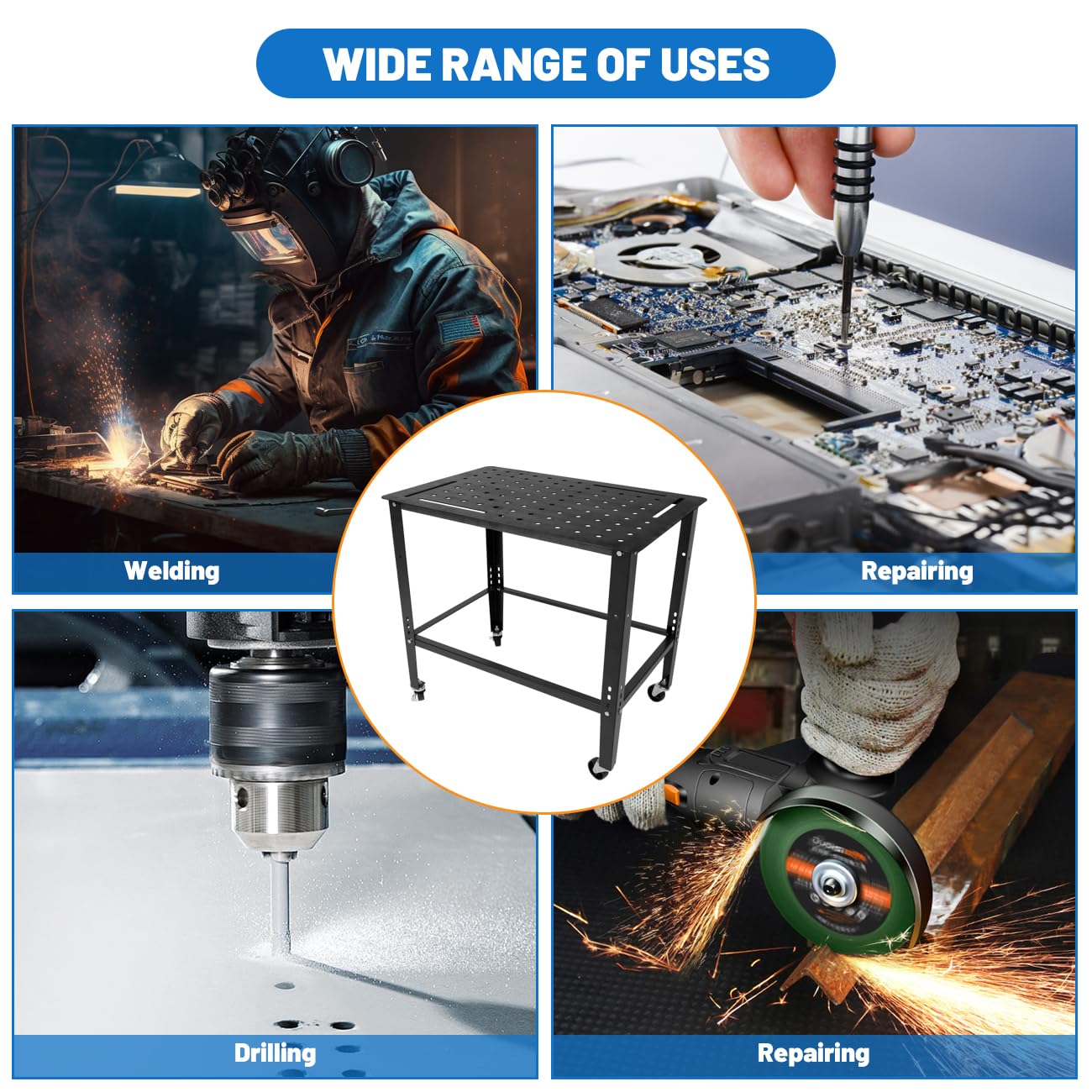 WIDE RANGE OF USES

Welding

Repairing

Drilling

Repairing