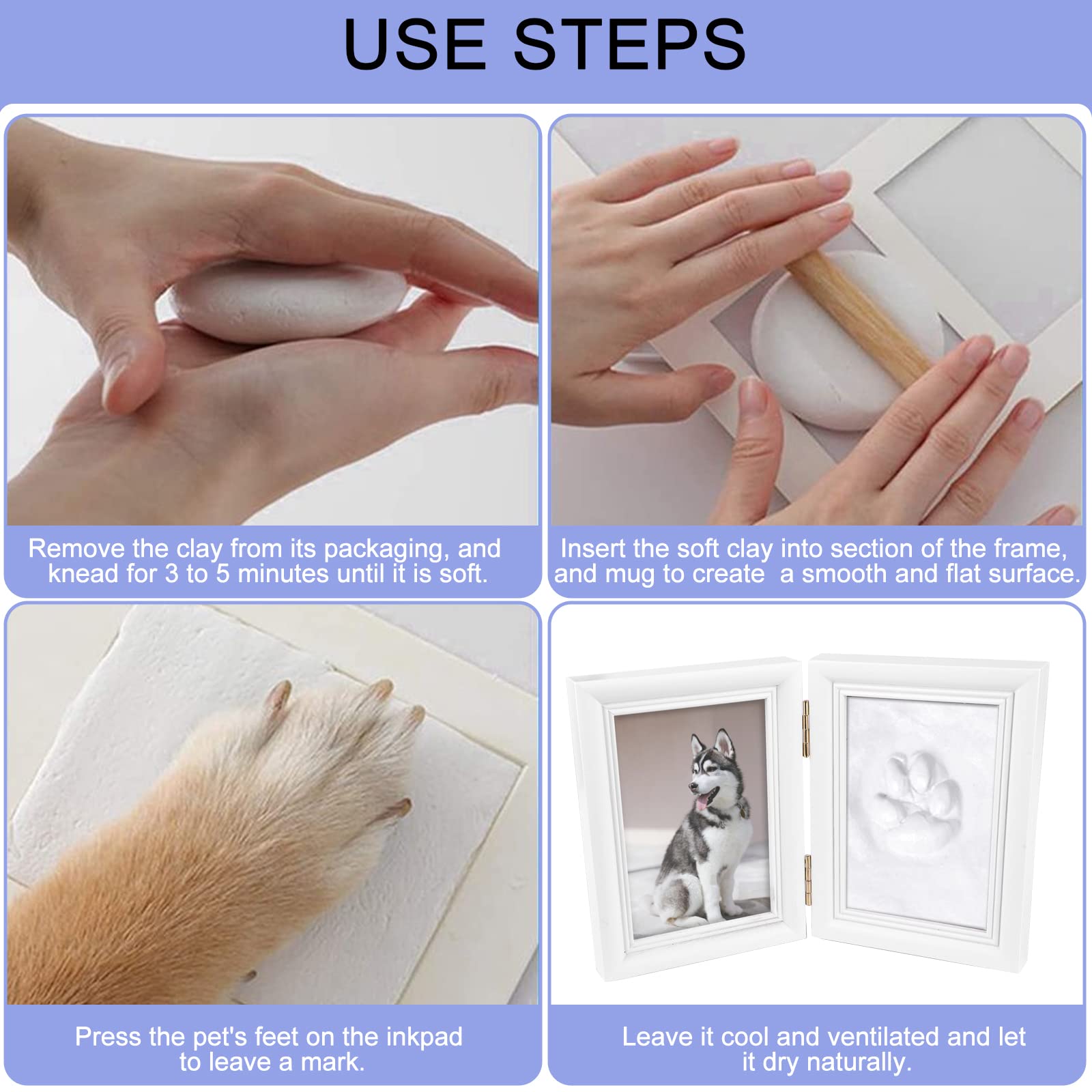 USE STEPS

Remove the clay from its packaging, and knead for 3 to 5 minutes until it is soft.

Insert the soft clay into section of the frame, and mug to create  a smooth and flat surface.

Press the pet's feet on the inkpad to leave a mark.

Leave it cool and ventilated and let it dry naturally.