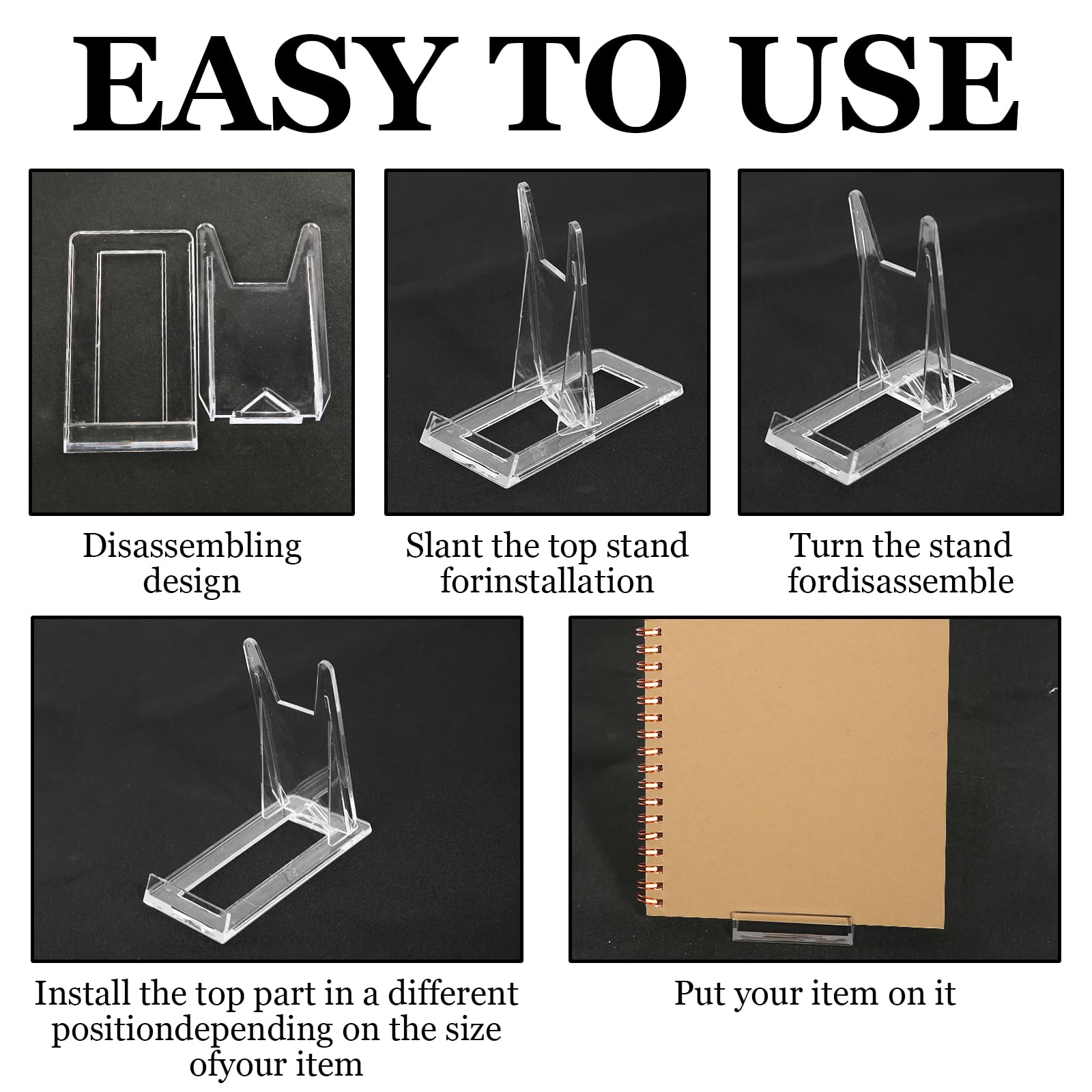 EASY TO USE

Disassembling design

Slant the top stand forinstallation

Turn the stand fordisassemble

Install the top part in a different positiondepending on the size ofyour item

Put your item on it