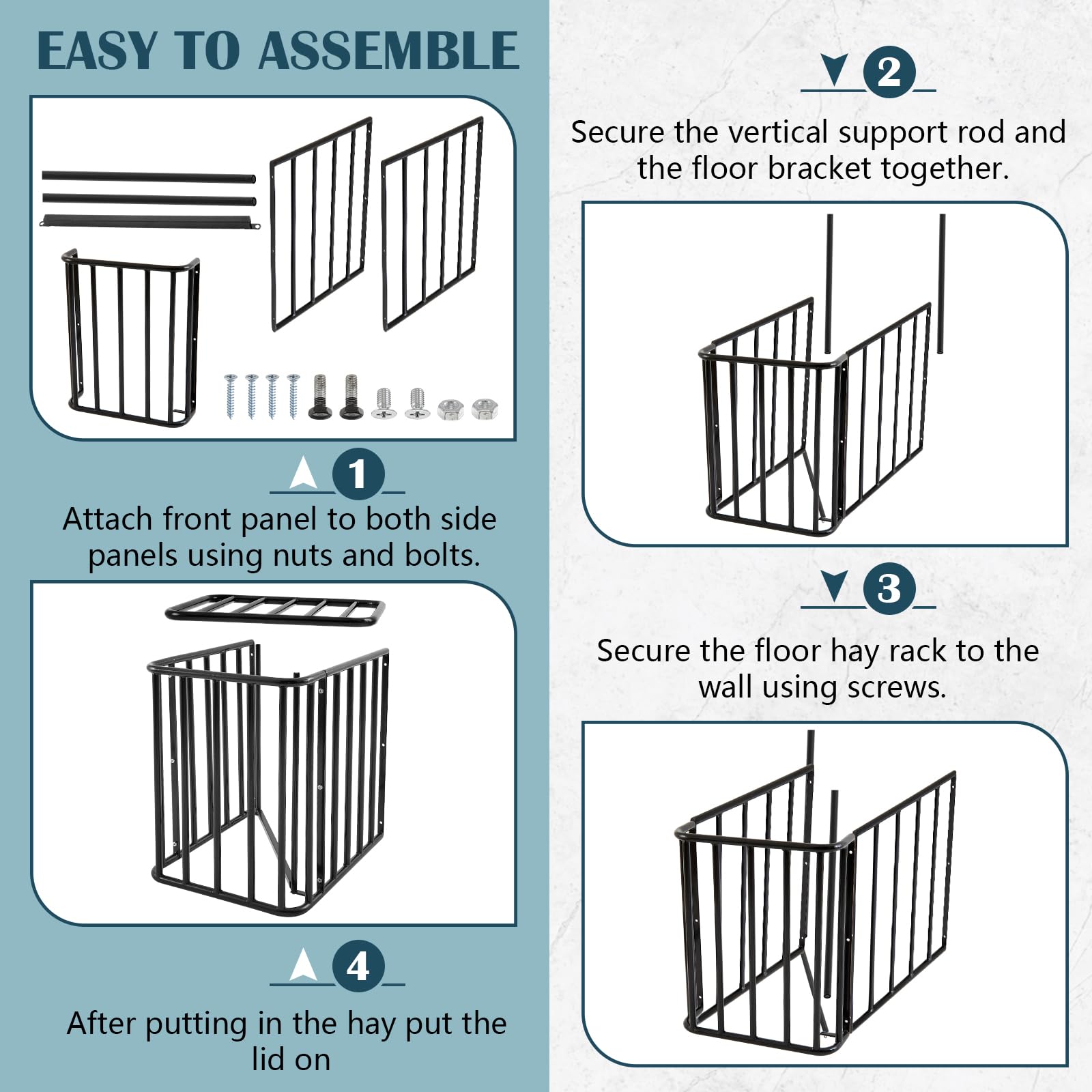 EASY TO ASSEMBLE

1

Attach front panel to both side panels using nuts and bolts.

4

After putting in the hay put the lid on

2

Secure the vertical support rod and the floor bracket together.

3

Secure the floor hay rack to the wall using screws.