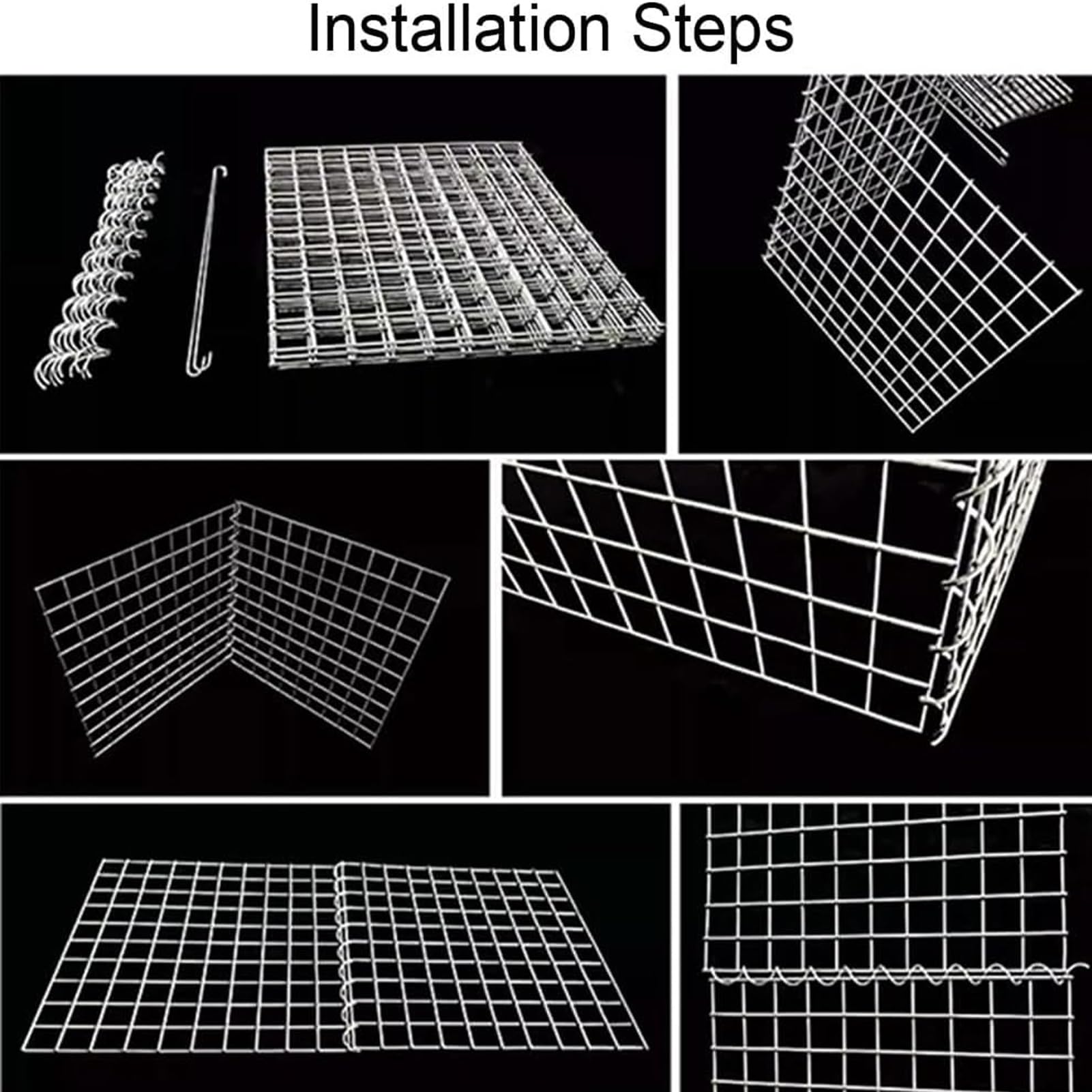 Installation Steps