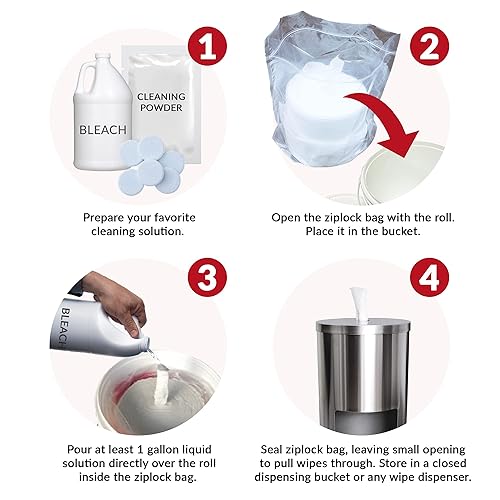 1

BLEACH

CLEANING POWDER

Prepare your favorite cleaning solution.

2

Open the ziplock bag with the roll. Place it in the bucket.

3

BLEACH

Pour at least 1 gallon liquid solution directly over the roll inside the ziplock bag.

4

Seal ziplock bag, leaving small opening to pull wipes through. Store in a closed dispensing bucket or any wipe dispenser.