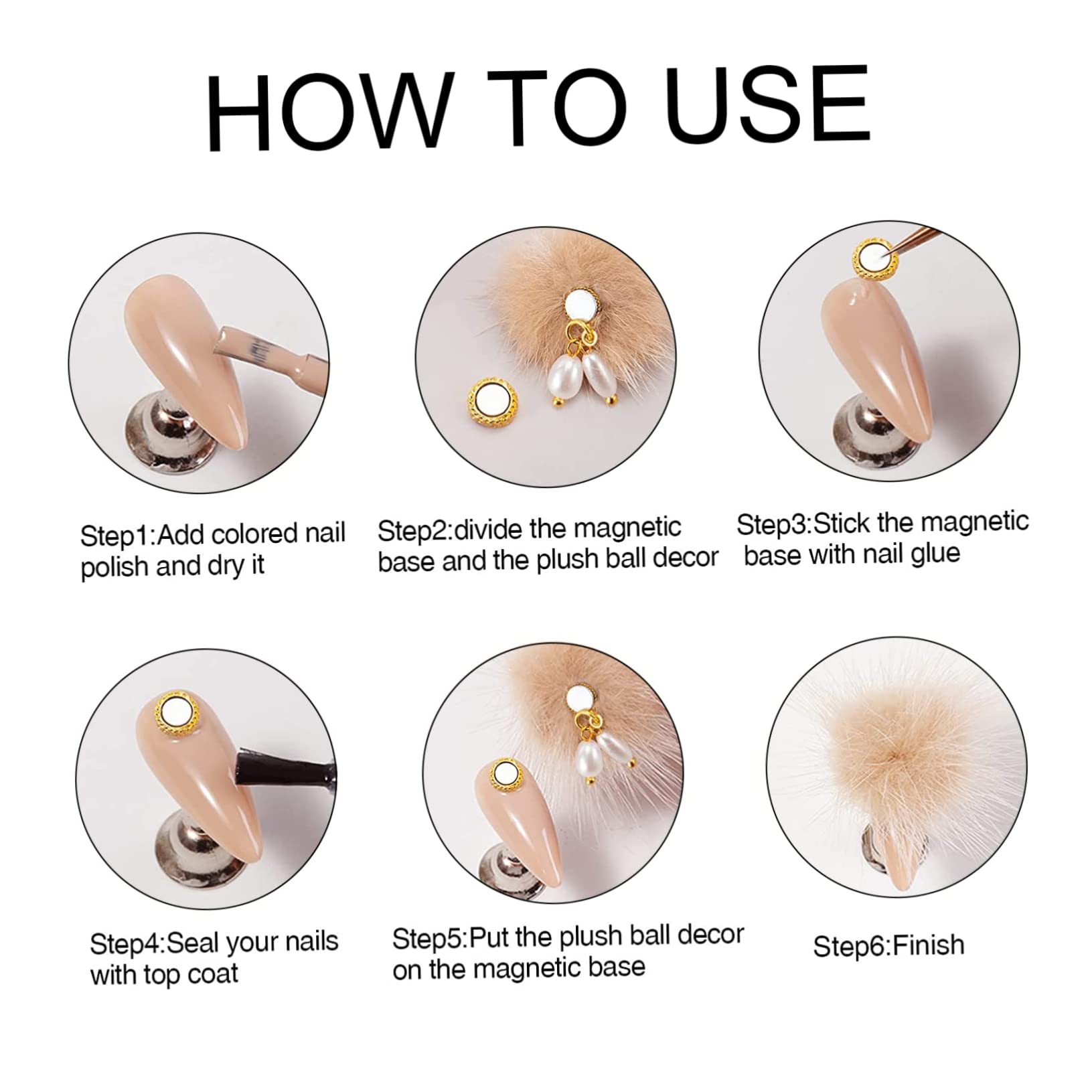 HOW TO USE

Step1:Add colored nail polish and dry it

Step2:divide the magnetic base and the plush ball decor

Step3:Stick the magnetic base with nail glue

Step4:Seal your nails with top coat

Step5:Put the plush ball decor on the magnetic base

Step6:Finish