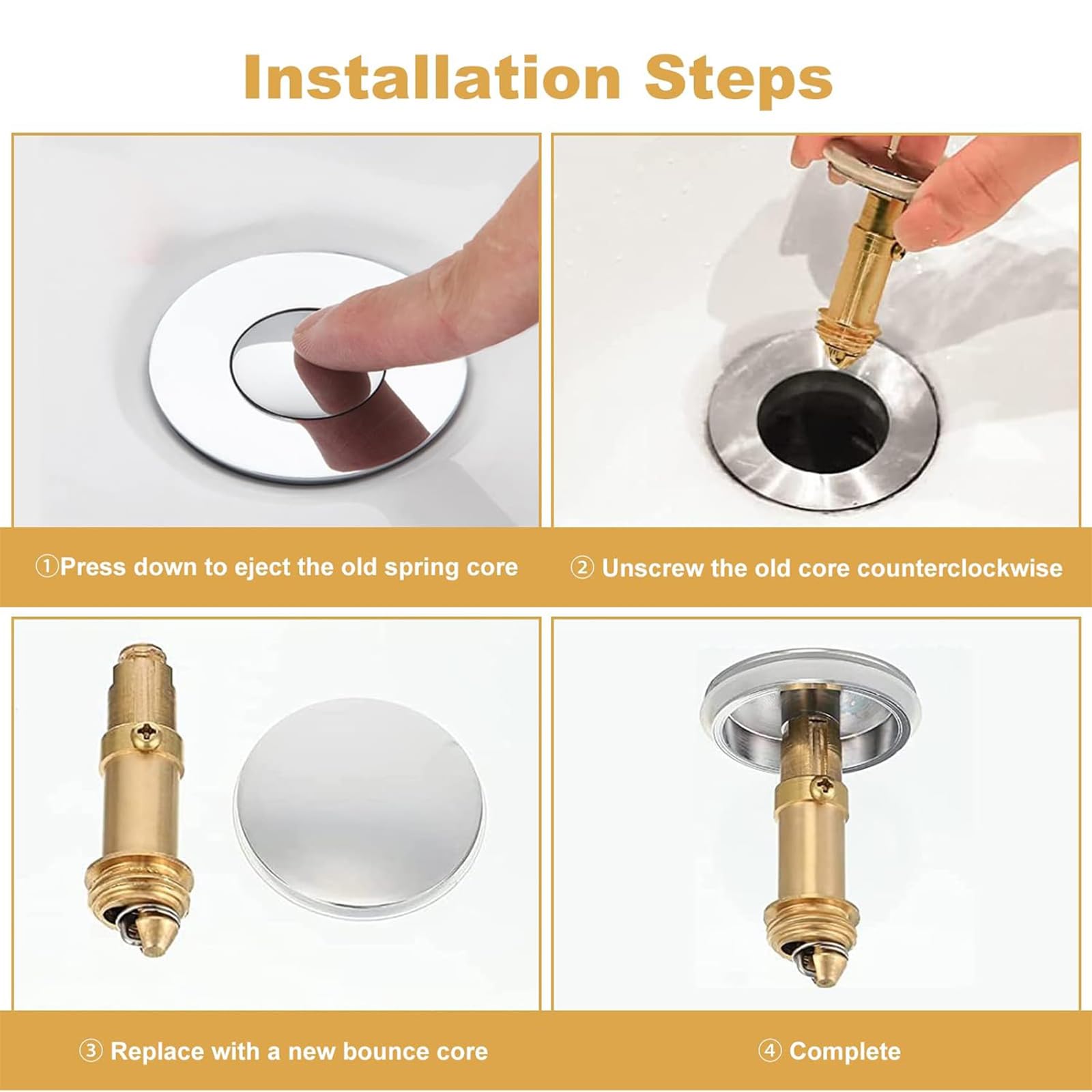 Installation Steps

①Press down to eject the old spring core

② Unscrew the old core counterclockwise

③ Replace with a new bounce core

④ Complete