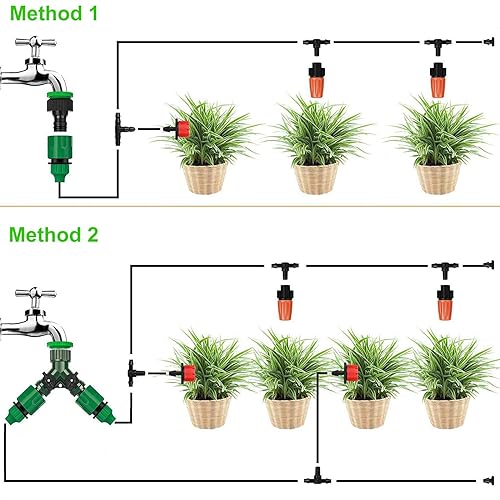 Method 1

Method 2