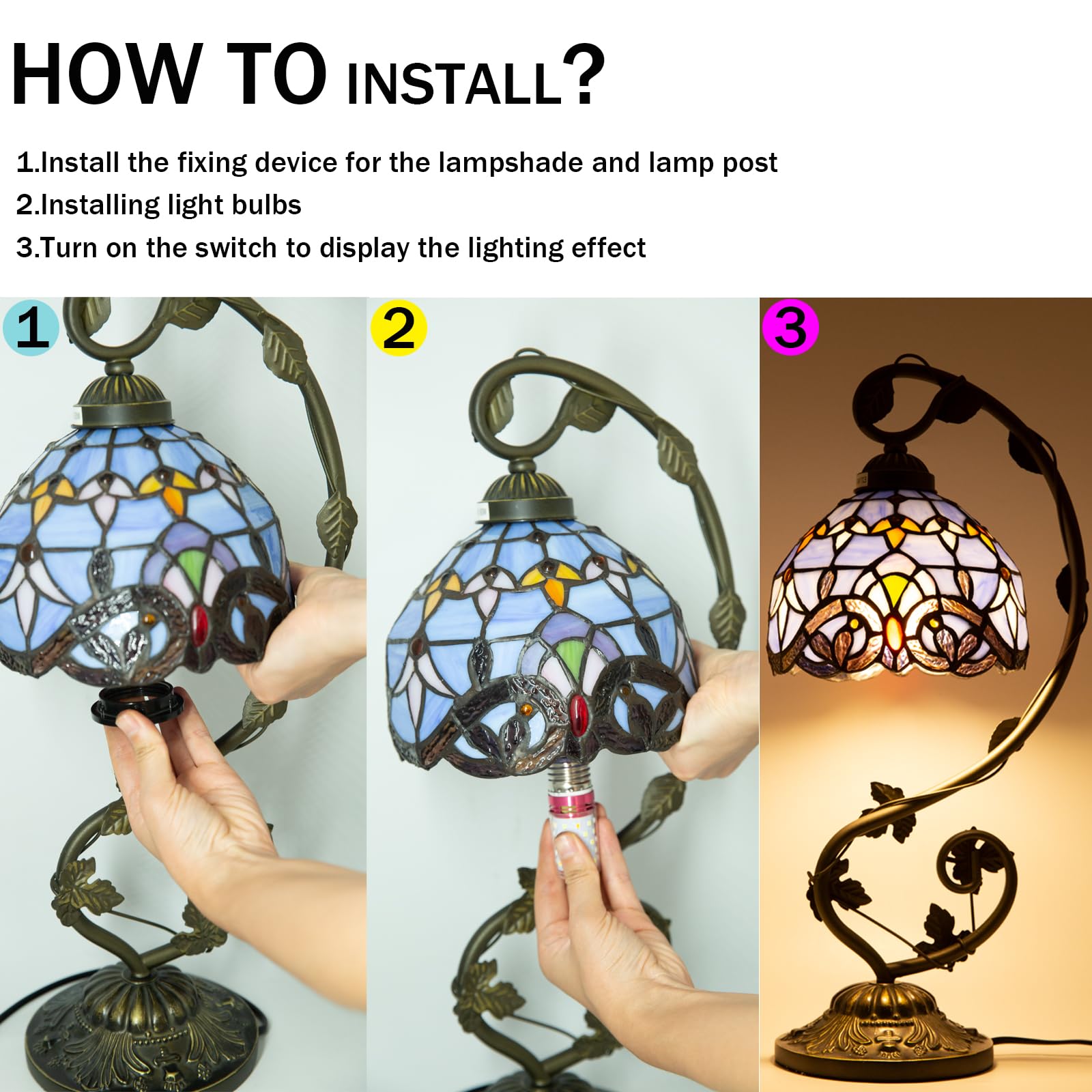 HOW TO INSTALL?

1.Install the fixing device for the lampshade and lamp post

2.Installing light bulbs

3.Turn on the switch to display the lighting effect

1

2

3