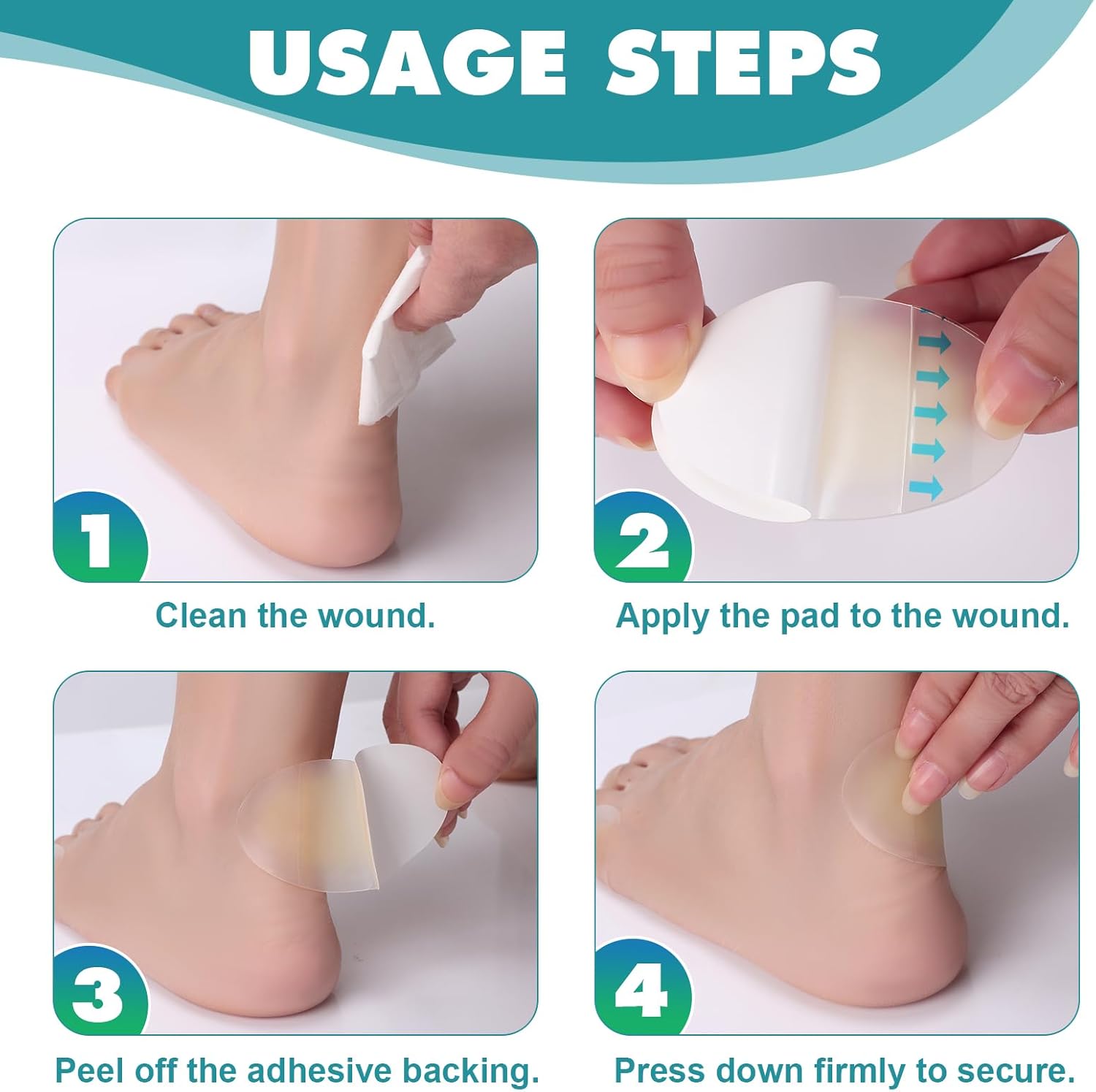 USAGE STEPS

1

Clean the wound.

2

Apply the pad to the wound.

3

Peel off the adhesive backing.

4

Press down firmly to secure.