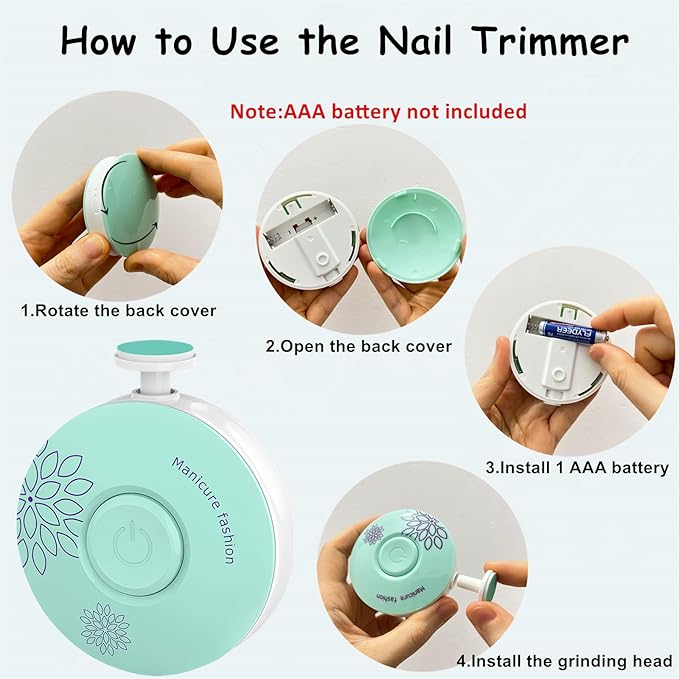 How to Use the Nail Trimmer

Note:AAA battery not included

1.Rotate the back cover

2.Open the back cover

FLYDEER

3.Install 1 AAA battery

Manicure fashion

Manicure fashion

4.Install the grinding head