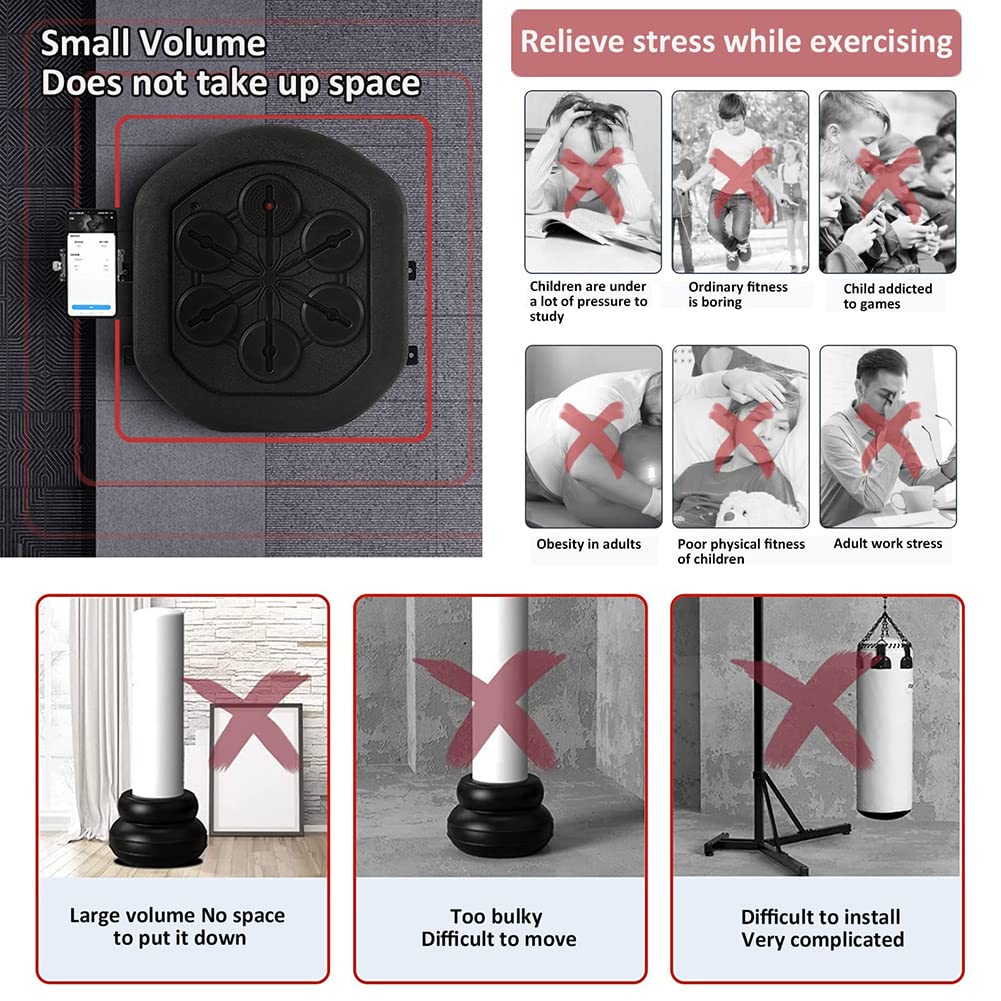 Small Volume
Does not take up space

Relieve stress while exercising

Children are under a lot of pressure to study

Ordinary fitness is boring

Child addicted to games

Obesity in adults

Poor physical fitness of children

Adult work stress

Large volume No space to put it down

Too bulky
Difficult to move

Difficult to install
Very complicated