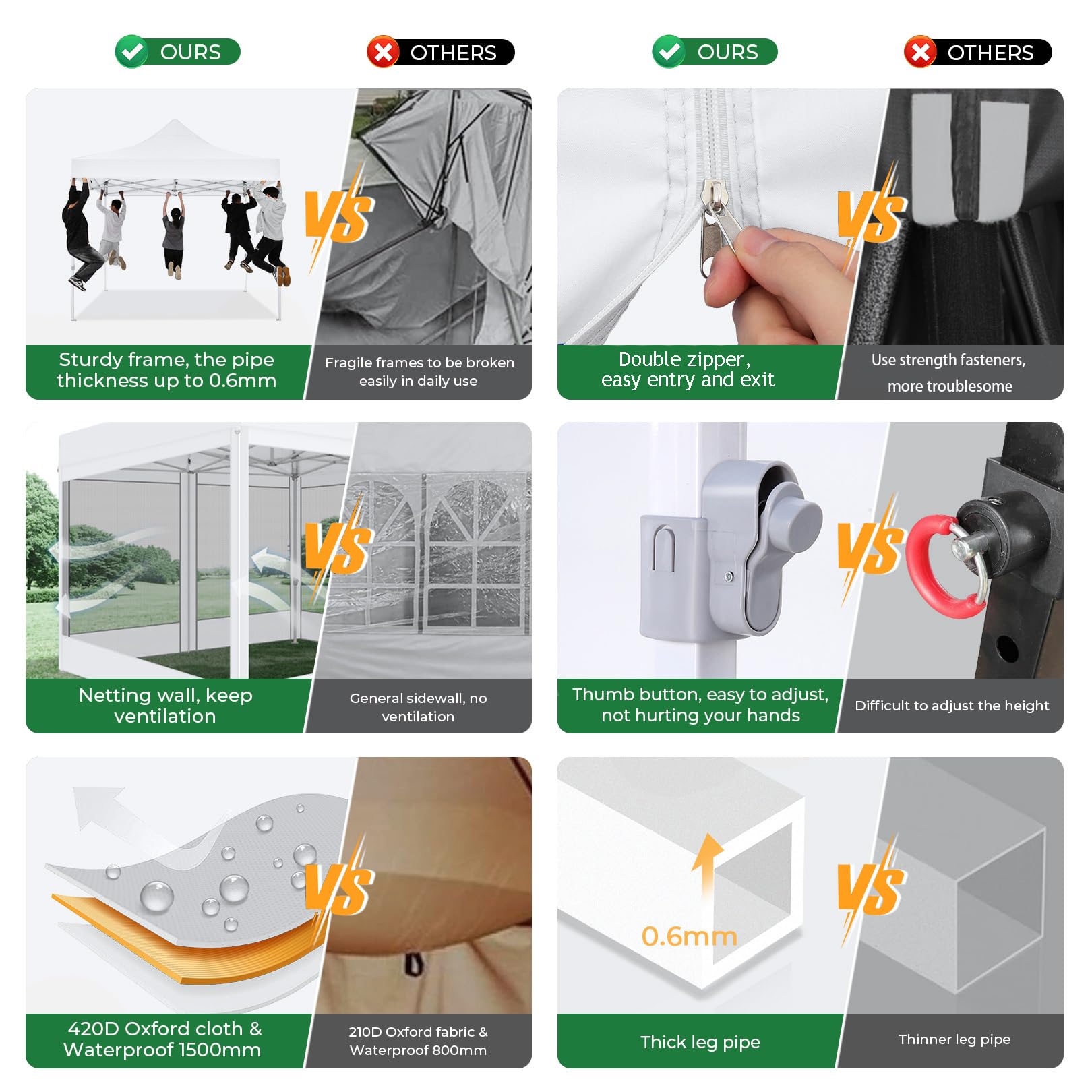 OURS OTHERS OURS OTHERS

VS

Sturdy frame, the pipe thickness up to 0.6mm

Fragile frames to be broken easily in daily use

VS

Double zipper, easy entry and exit

Use strength fasteners, more troublesome

VS

Netting wall, keep ventilation

General sidewall, no ventilation

VS

Thumb button, easy to adjust, not hurting your hands

Difficult to adjust the height

VS

420D Oxford cloth & Waterproof 1500mm

210D Oxford fabric & Waterproof 800mm

0.6mm

VS

Thick leg pipe

Thinner leg pipe