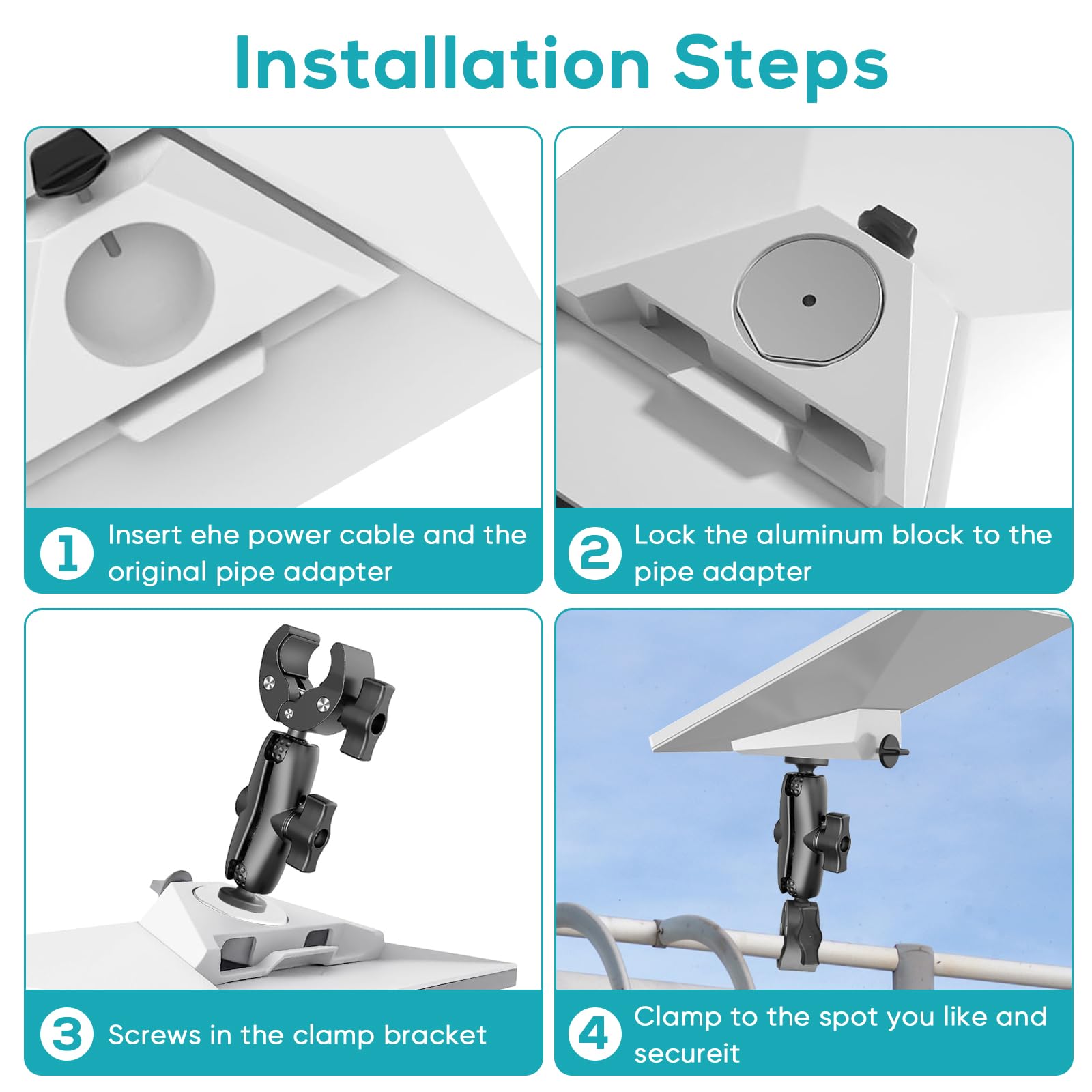 Installation Steps

1 Insert ehe power cable and the original pipe adapter

2 Lock the aluminum block to the pipe adapter

3 Screws in the clamp bracket

4 Clamp to the spot you like and secureit