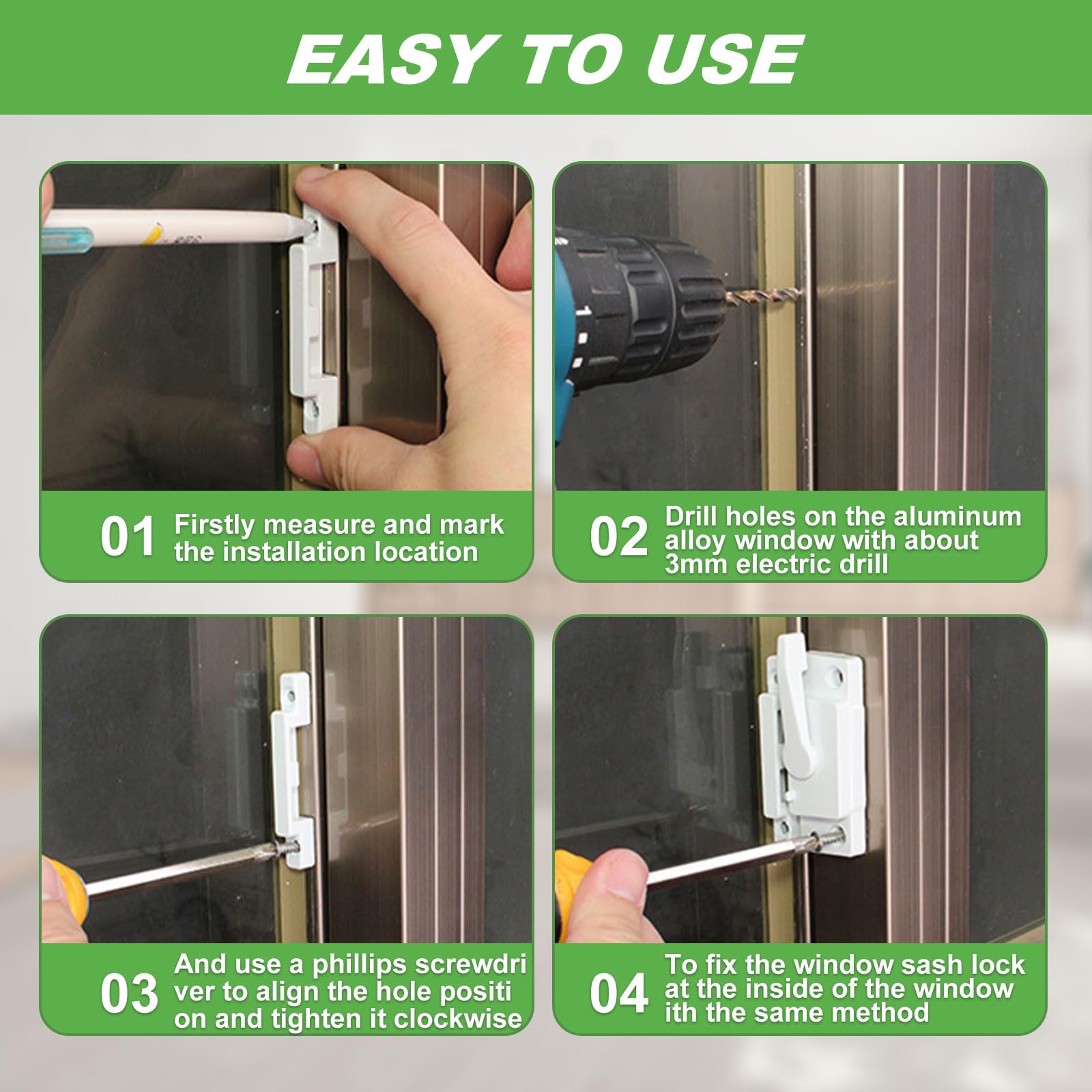 EASY TO USE

01 Firstly measure and mark the installation location

02 Drill holes on the aluminum alloy window with about 3mm electric drill

03 And use a phillips screwdri ver to align the hole positi on and tighten it clockwise

04 To fix the window sash lock at the inside of the window ith the same method