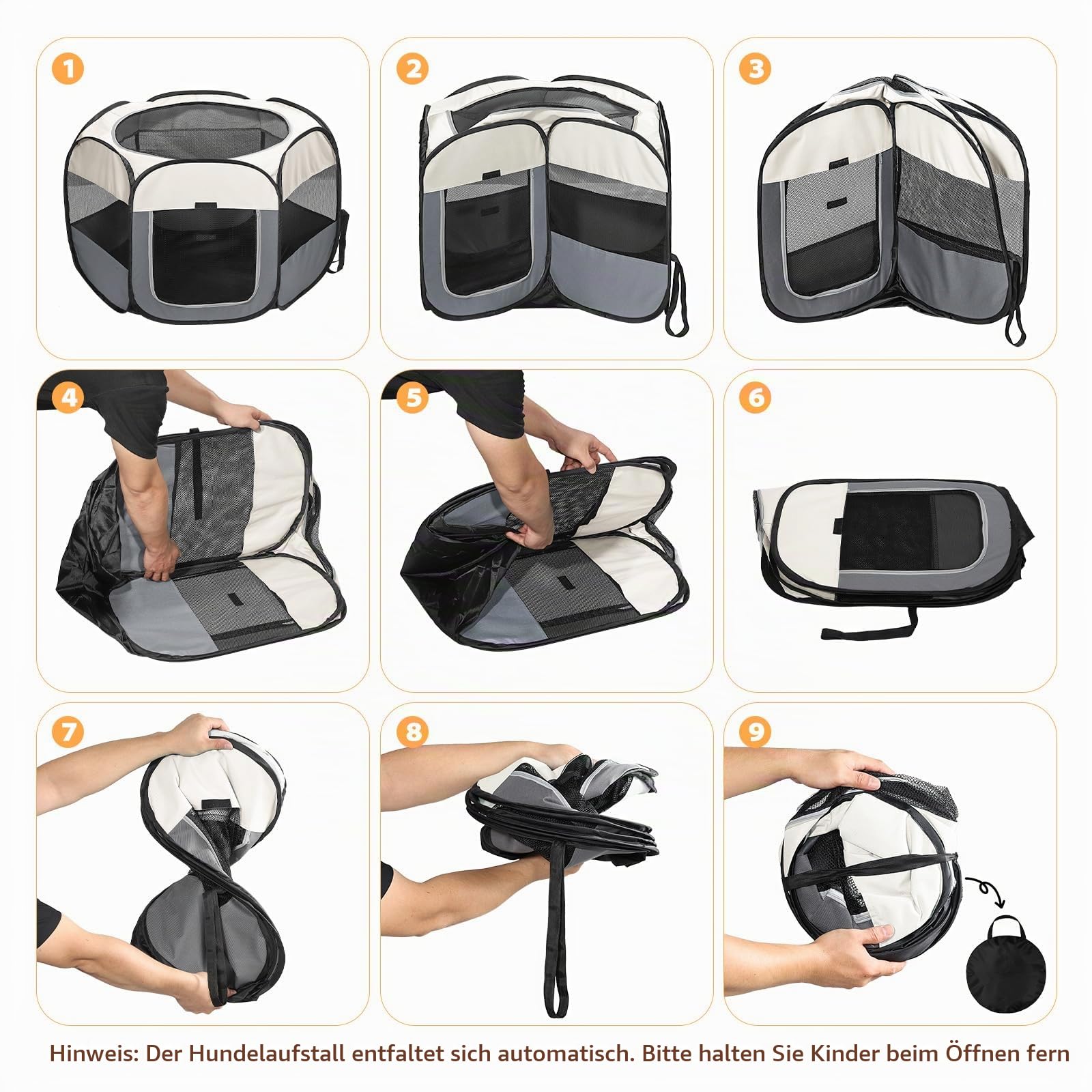 1

2

3

4

5

6

7

8

9

Hinweis: Der Hundelaufstall entfaltet sich automatisch. Bitte halten Sie Kinder beim Öffnen fern