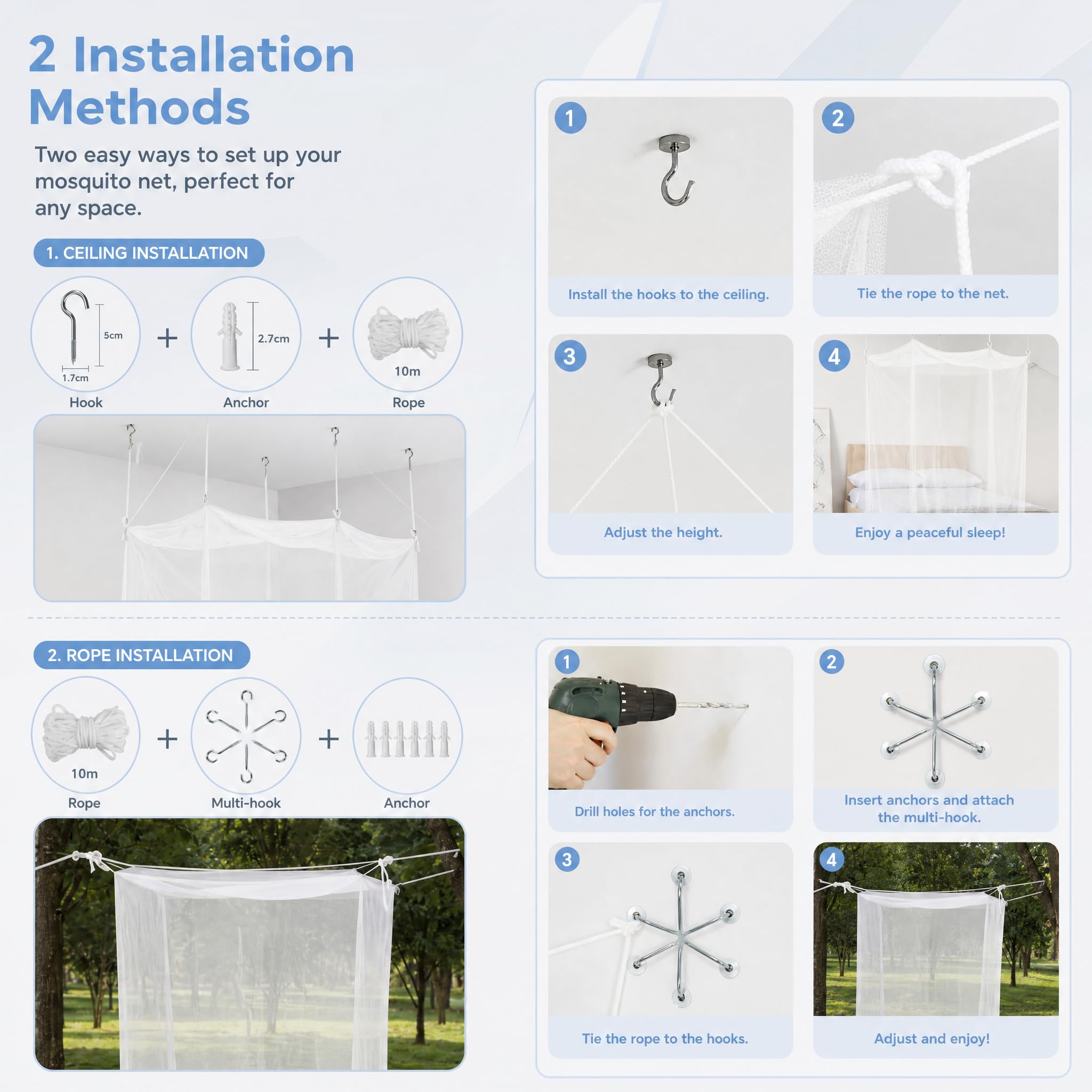 2 Installation Methods

Two easy ways to set up your mosquito net, perfect for any space.

1. CEILING INSTALLATION

5cm
1.7cm
Hook
+
2.7cm
Anchor
+
10m
Rope

1
Install the hooks to the ceiling.

2
Tie the rope to the net.

3
Adjust the height.

4
Enjoy a peaceful sleep!

2. ROPE INSTALLATION

10m
Rope
+
Multi-hook
+
Anchor

1
Drill holes for the anchors.

2
Insert anchors and attach the multi-hook.

3
Tie the rope to the hooks.

4
Adjust and enjoy!