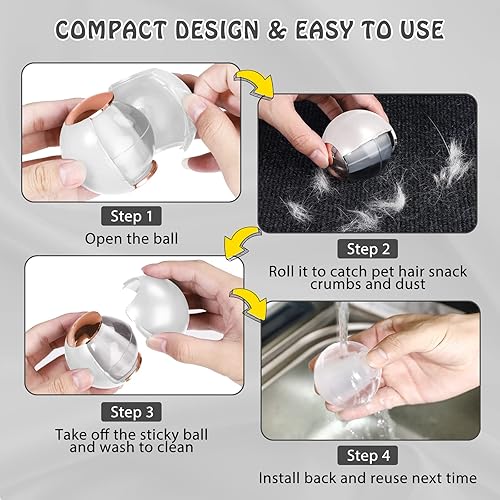 COMPACT DESIGN & EASY TO USE

Step 1
Open the ball

Step 2
Roll it to catch pet hair snack crumbs and dust

Step 3
Take off the sticky ball and wash to clean

Step 4
Install back and reuse next time