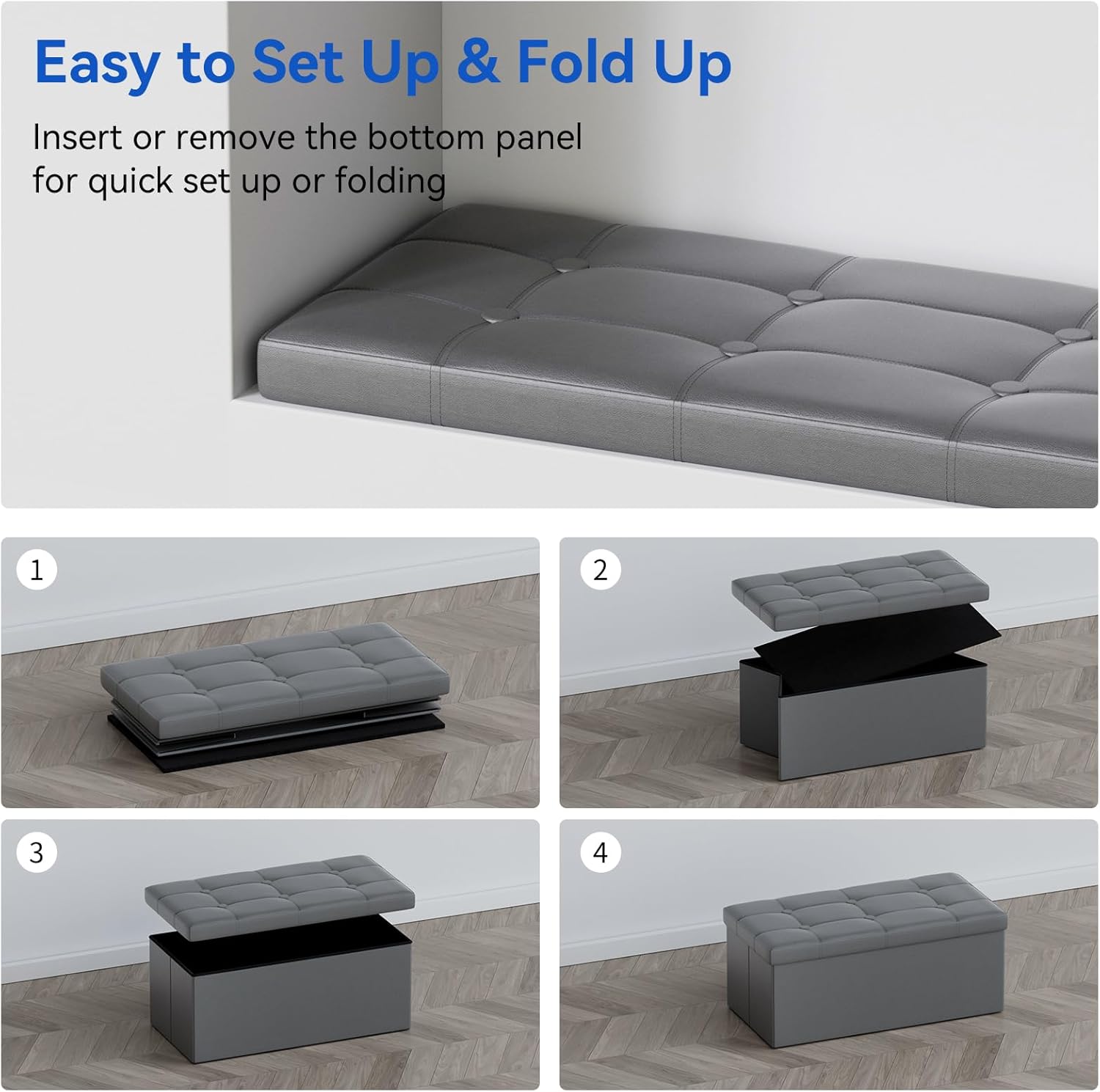 Easy to Set Up & Fold Up

Insert or remove the bottom panel for quick set up or folding

1

2

3

4