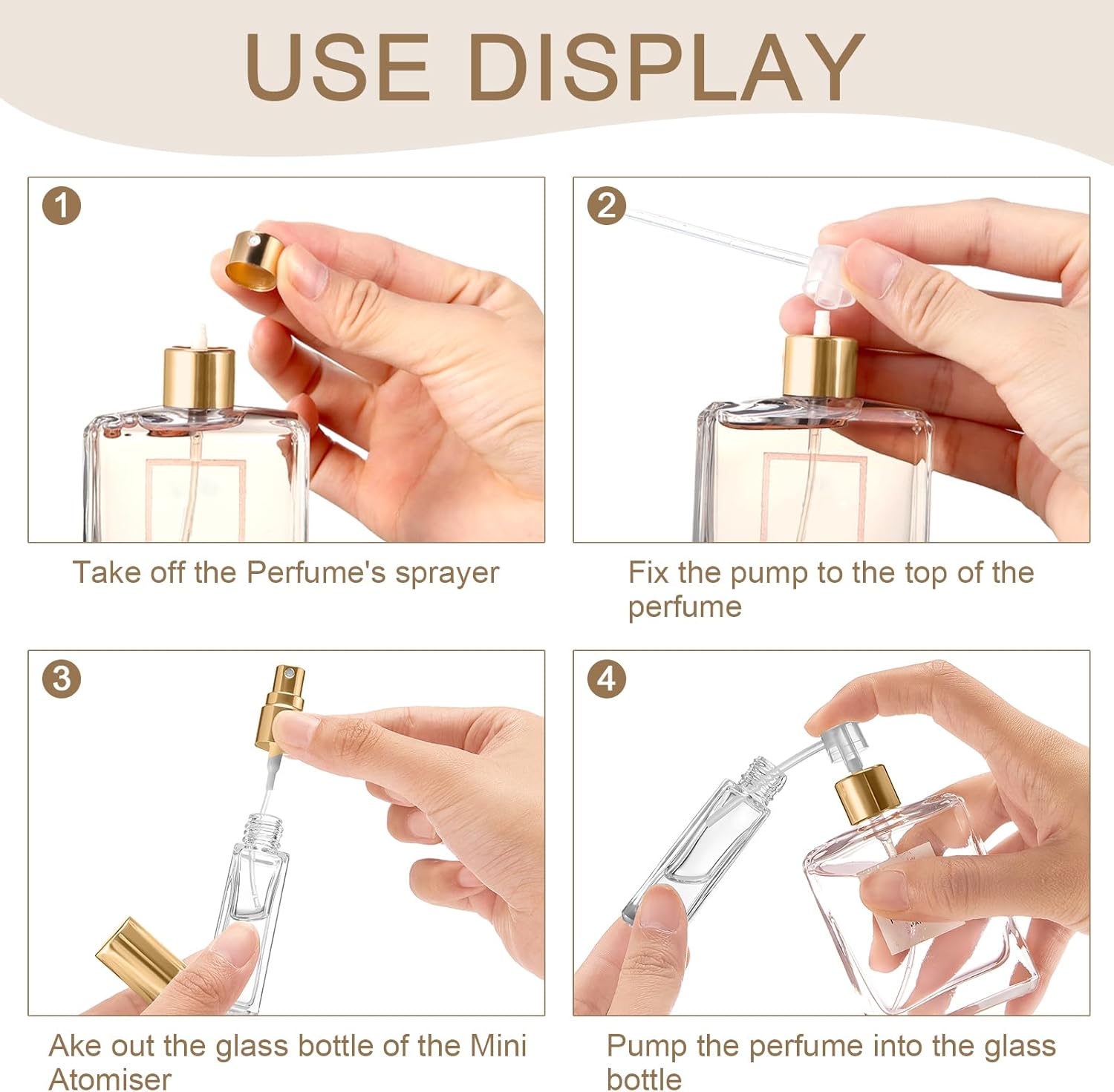 USE DISPLAY

1

Take off the Perfume's sprayer

2

Fix the pump to the top of the perfume

3

Ake out the glass bottle of the Mini Atomiser

4

Pump the perfume into the glass bottle