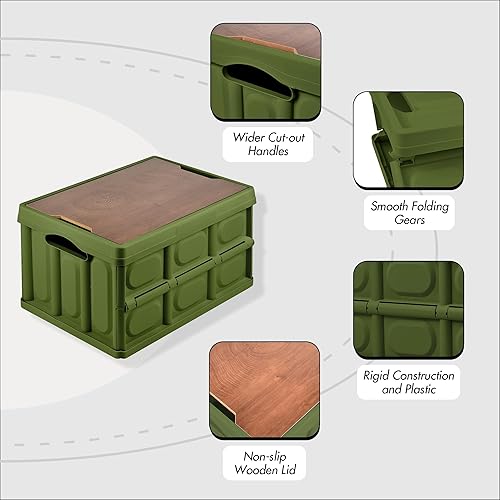 Wider Cut-out Handles

Smooth Folding Gears

Rigid Construction and Plastic

Non-slip Wooden Lid