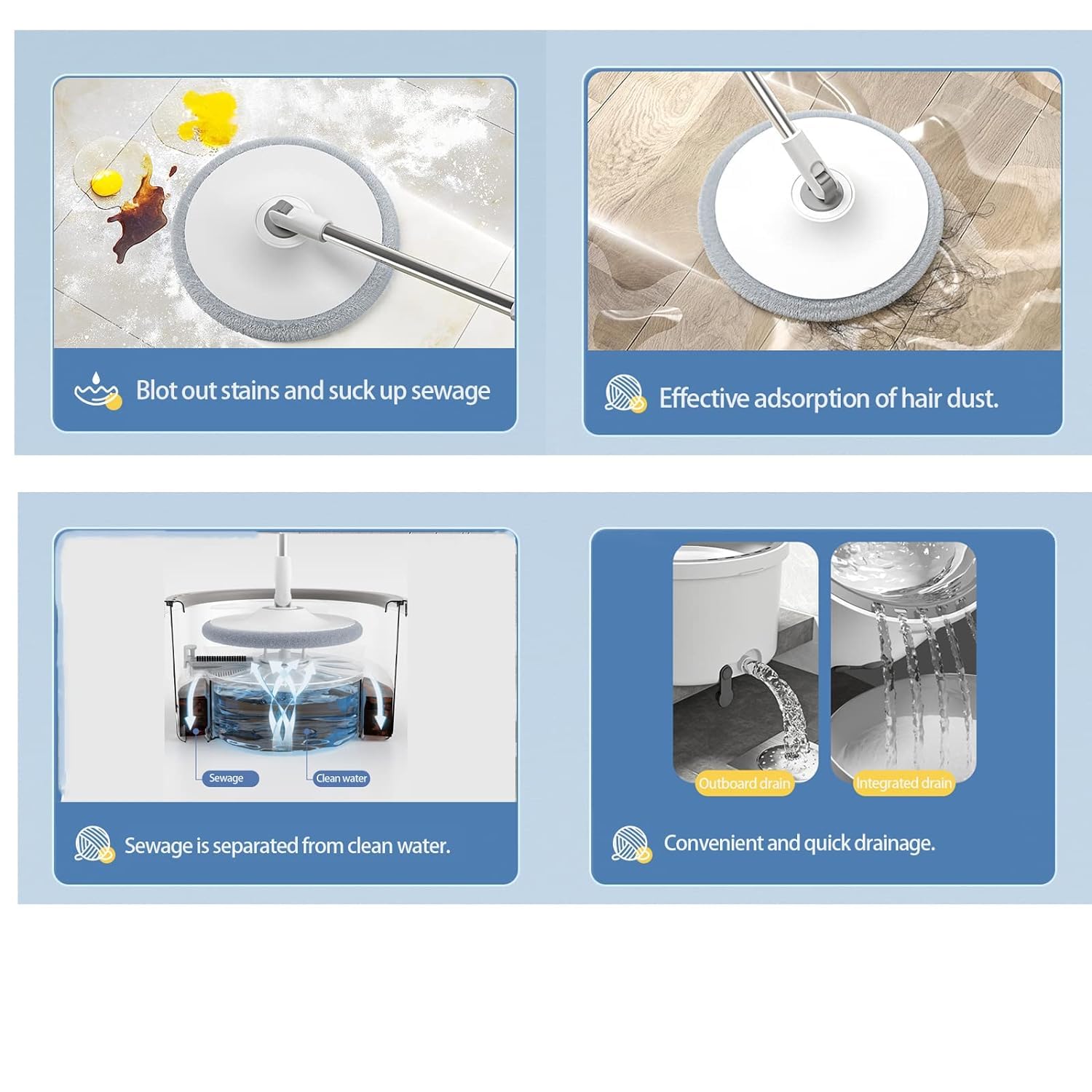 Blot out stains and suck up sewage

Effective adsorption of hair dust.

Sewage

Clean water

Sewage is separated from clean water.

Outboard drain

Integrated drain

Convenient and quick drainage.