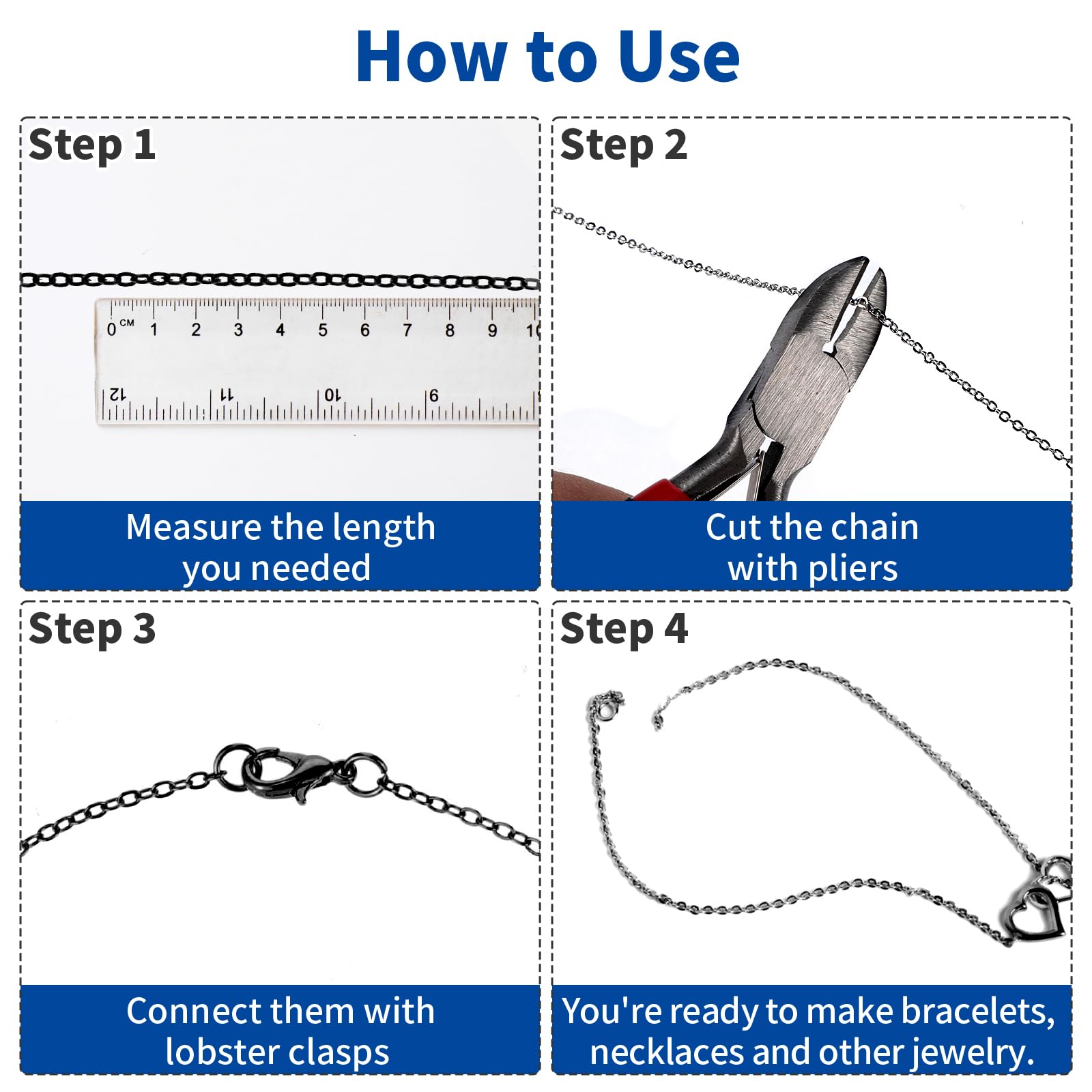 How to Use

Step 1

0 CM 1 2 3 4 5 6 7 8 9 10

12 11 10 9

Measure the length you needed

Step 2

Cut the chain with pliers

Step 3

Connect them with lobster clasps

Step 4

You're ready to make bracelets, necklaces and other jewelry.